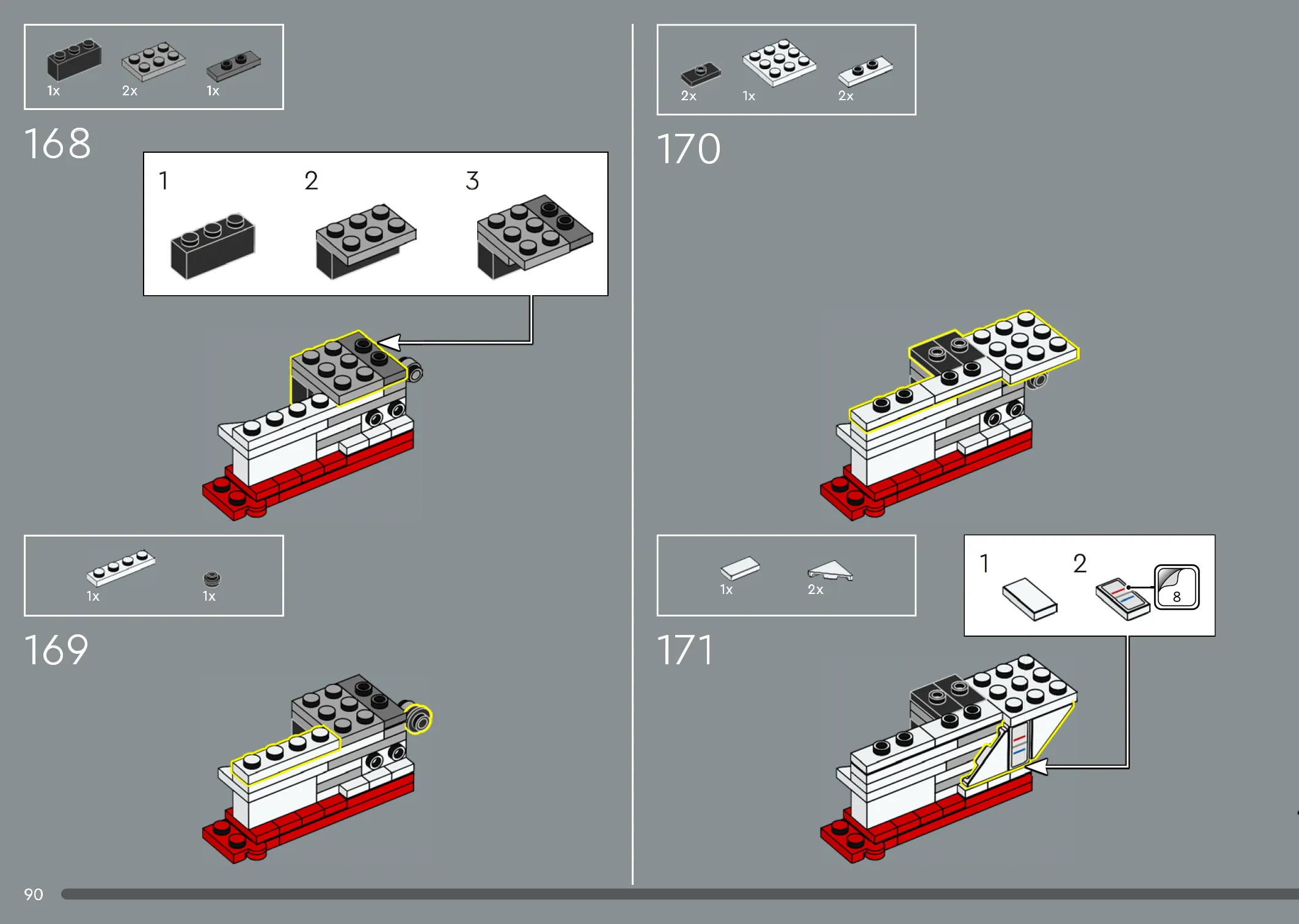 1x 2x 1x

168

1 2 3

1x 1x

169

2x 1x 2x

170

1x 2x

171

1 2

8

90