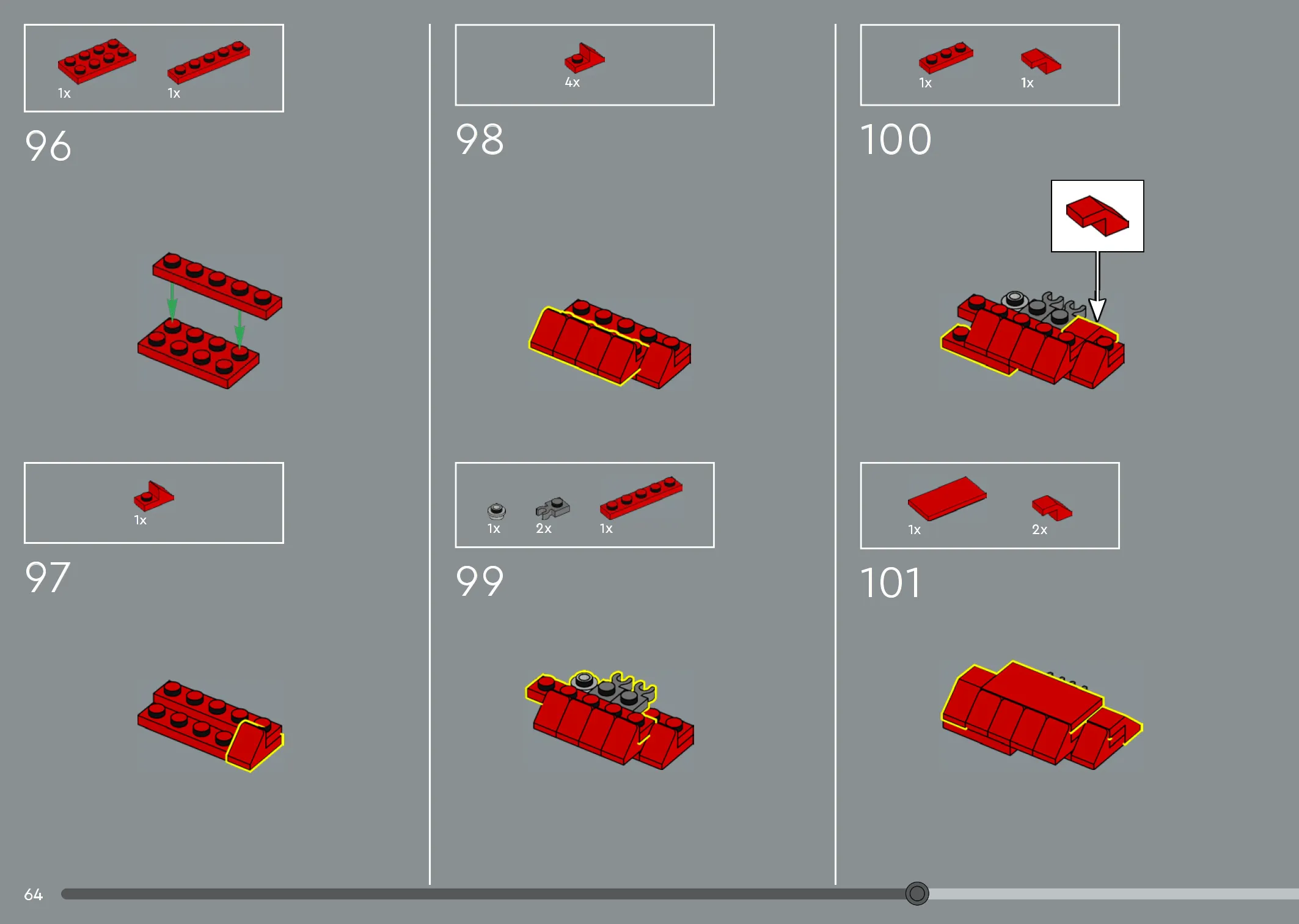 1x 1x

96

1x

97

4x

98

1x 2x 1x

99

1x 1x

100

1x 2x

101

64