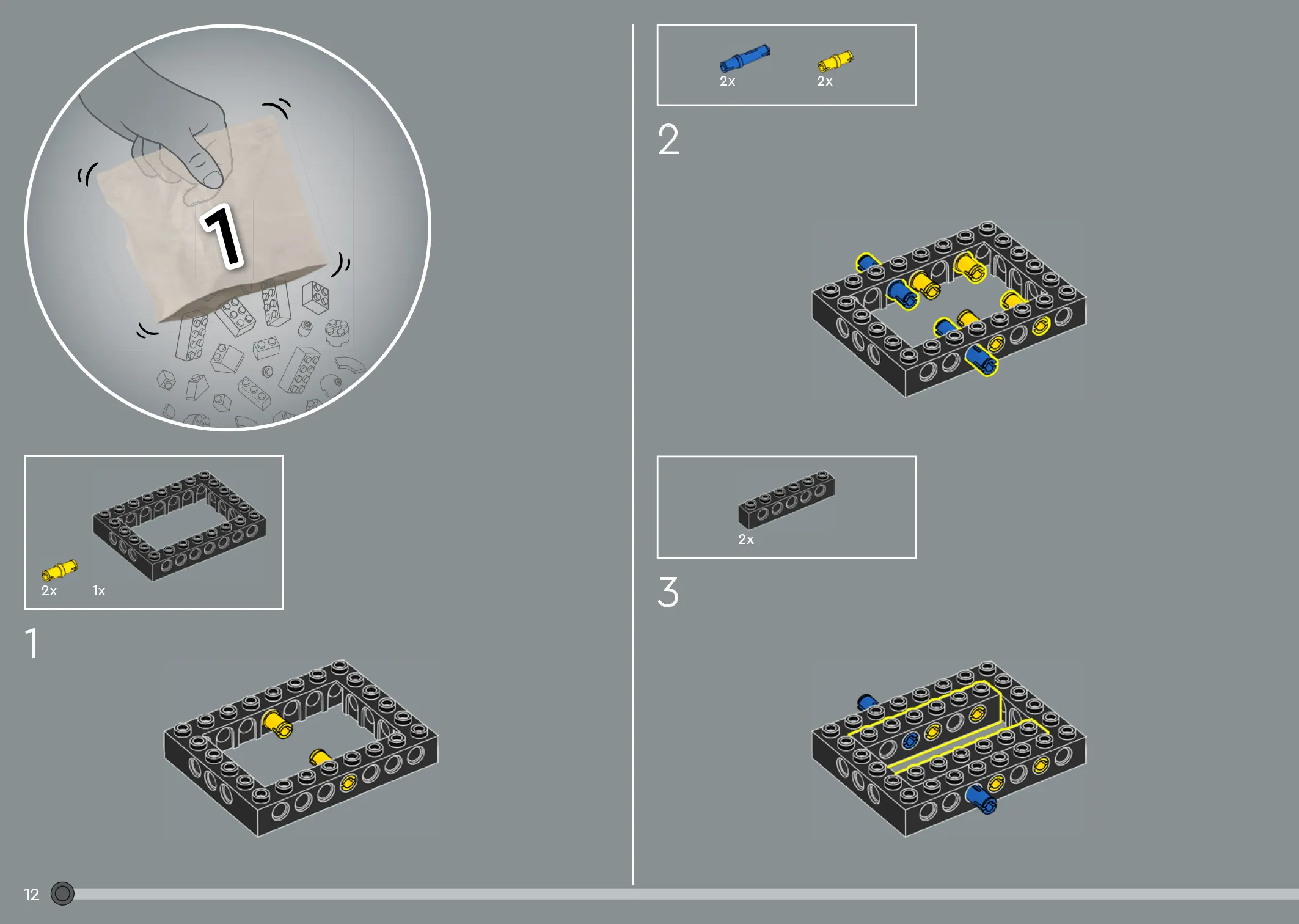 1

2x 1x

1

2x 2x

2

2x

3

12