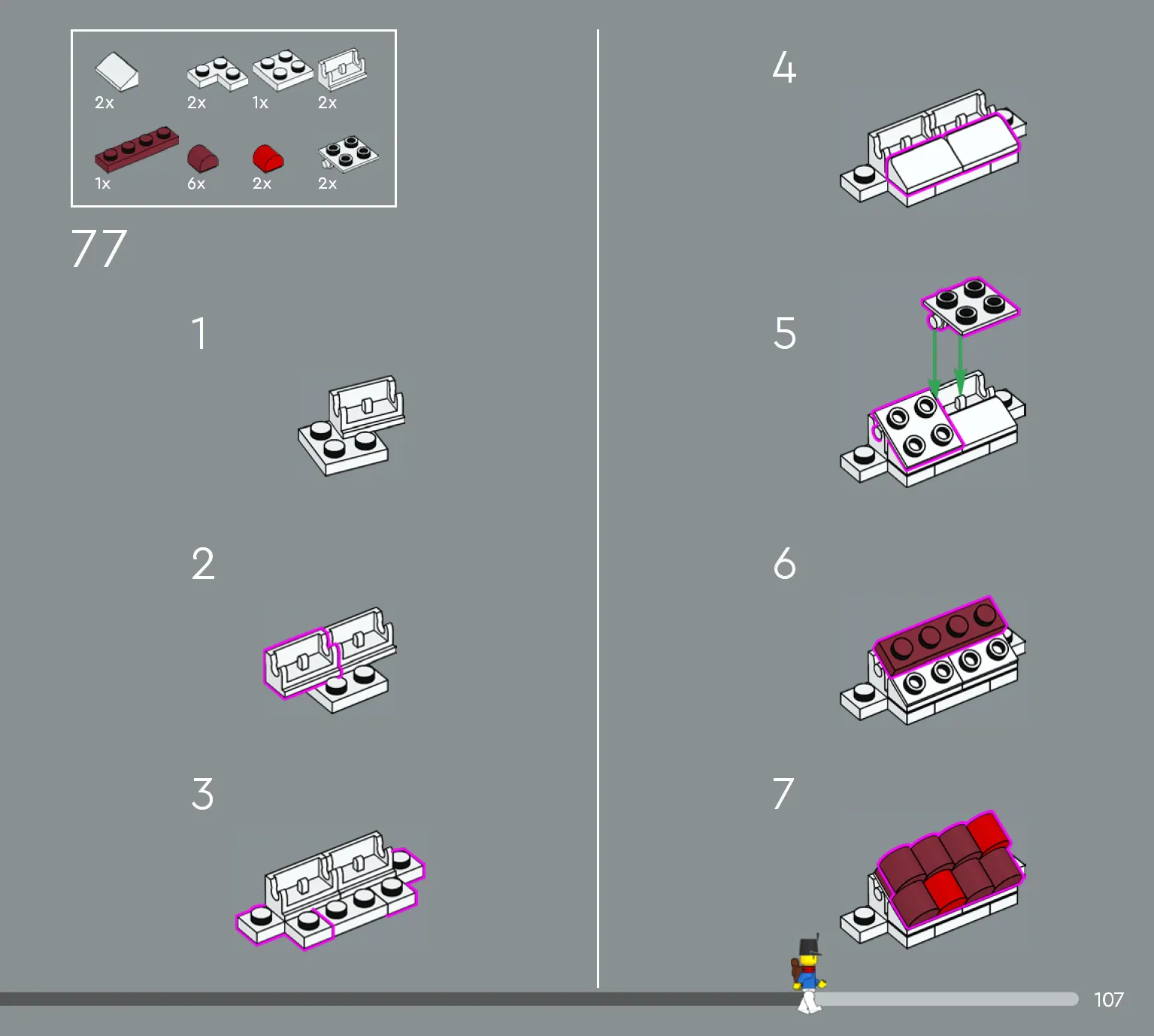 2x 2x 1x 2x
1x 6x 2x 2x

77

1

2

3

4

5

6

7

107