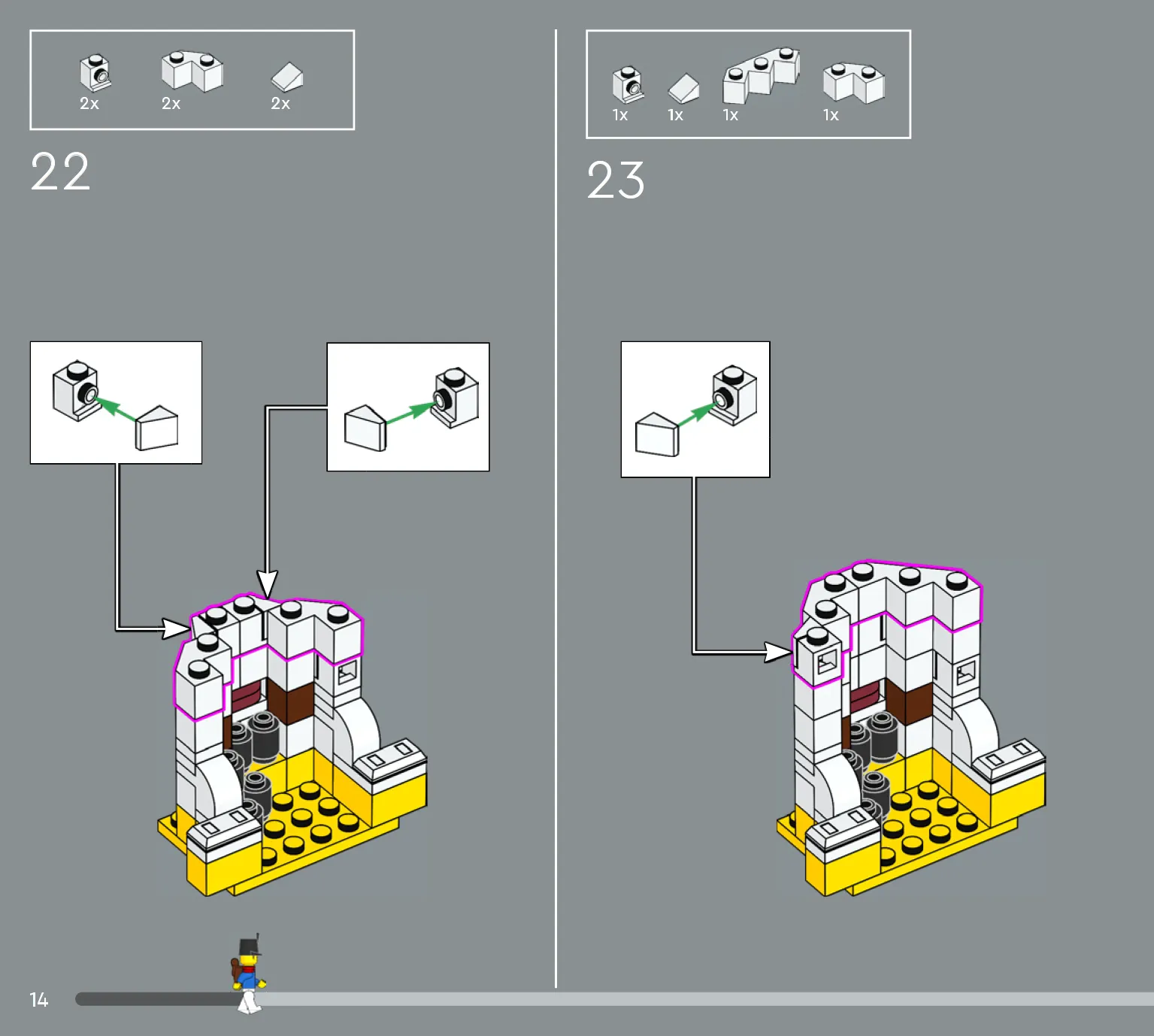 2x 2x 2x

22

1x 1x 1x 1x

23

14