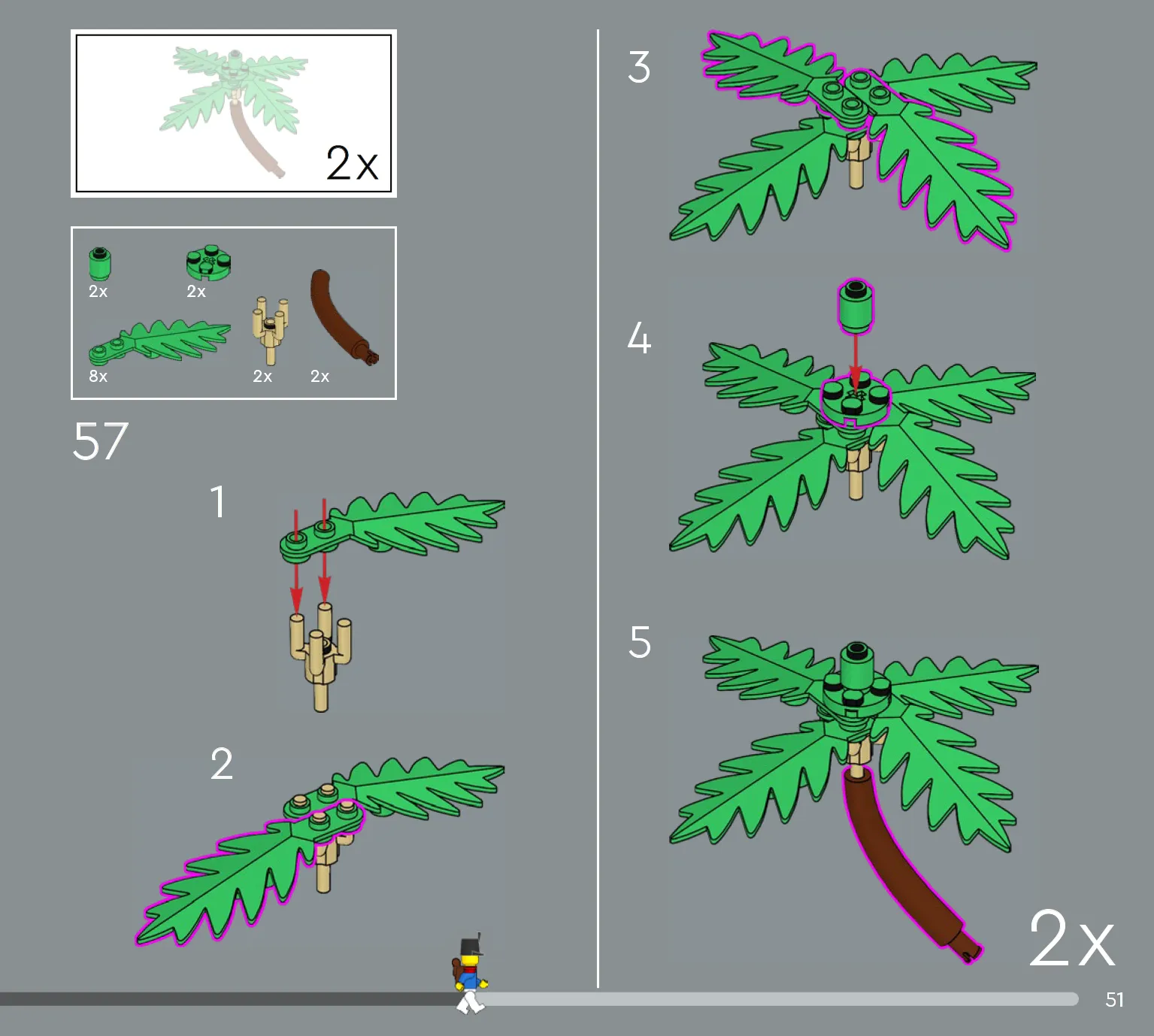 2x

2x
2x
8x
2x
2x

57

1

2

3

4

5

2x

51