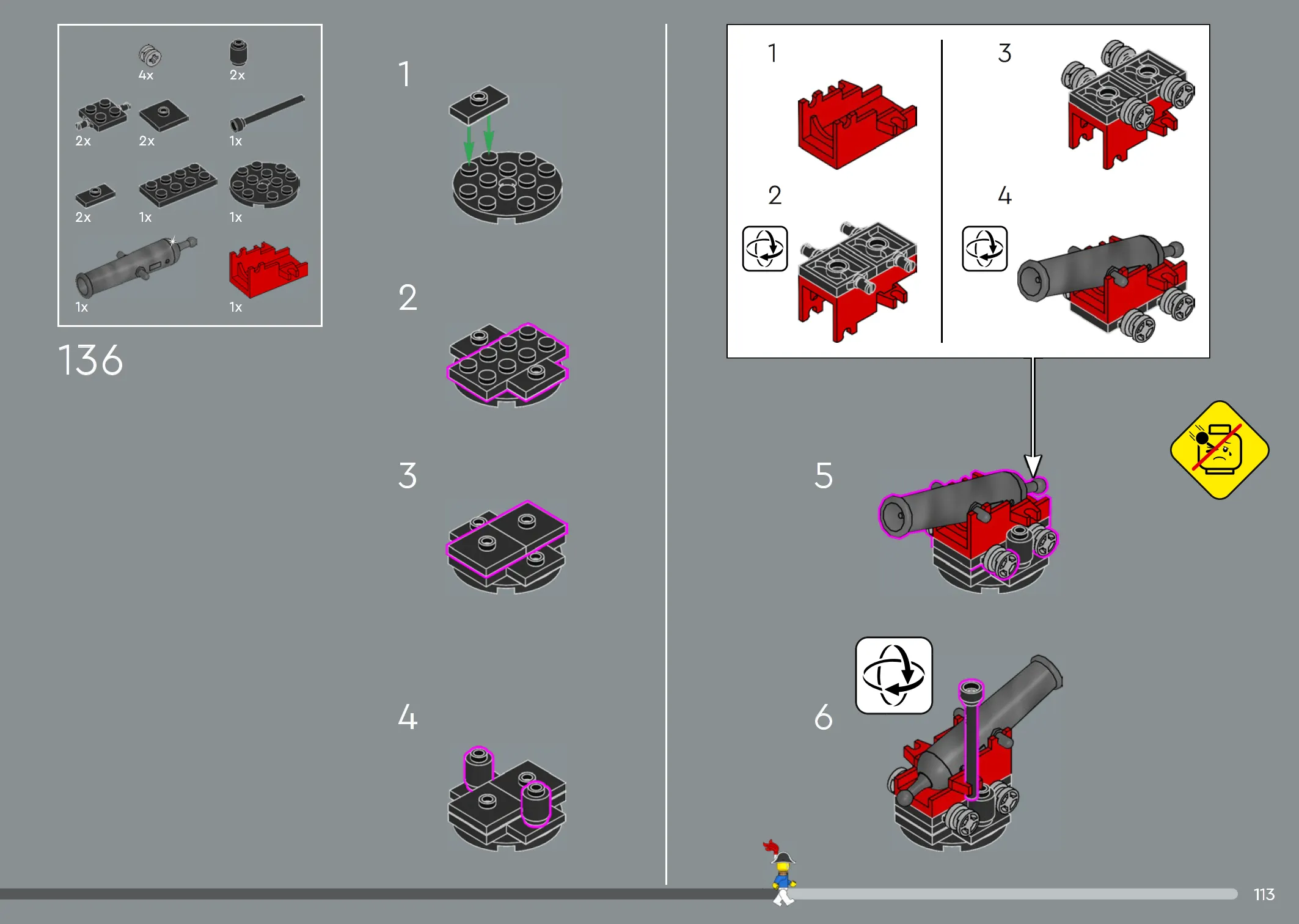 4x
2x
2x
2x
1x
2x
1x
1x
1x
1x

136

1

2

3

4

1

2

3

4

5

6

113