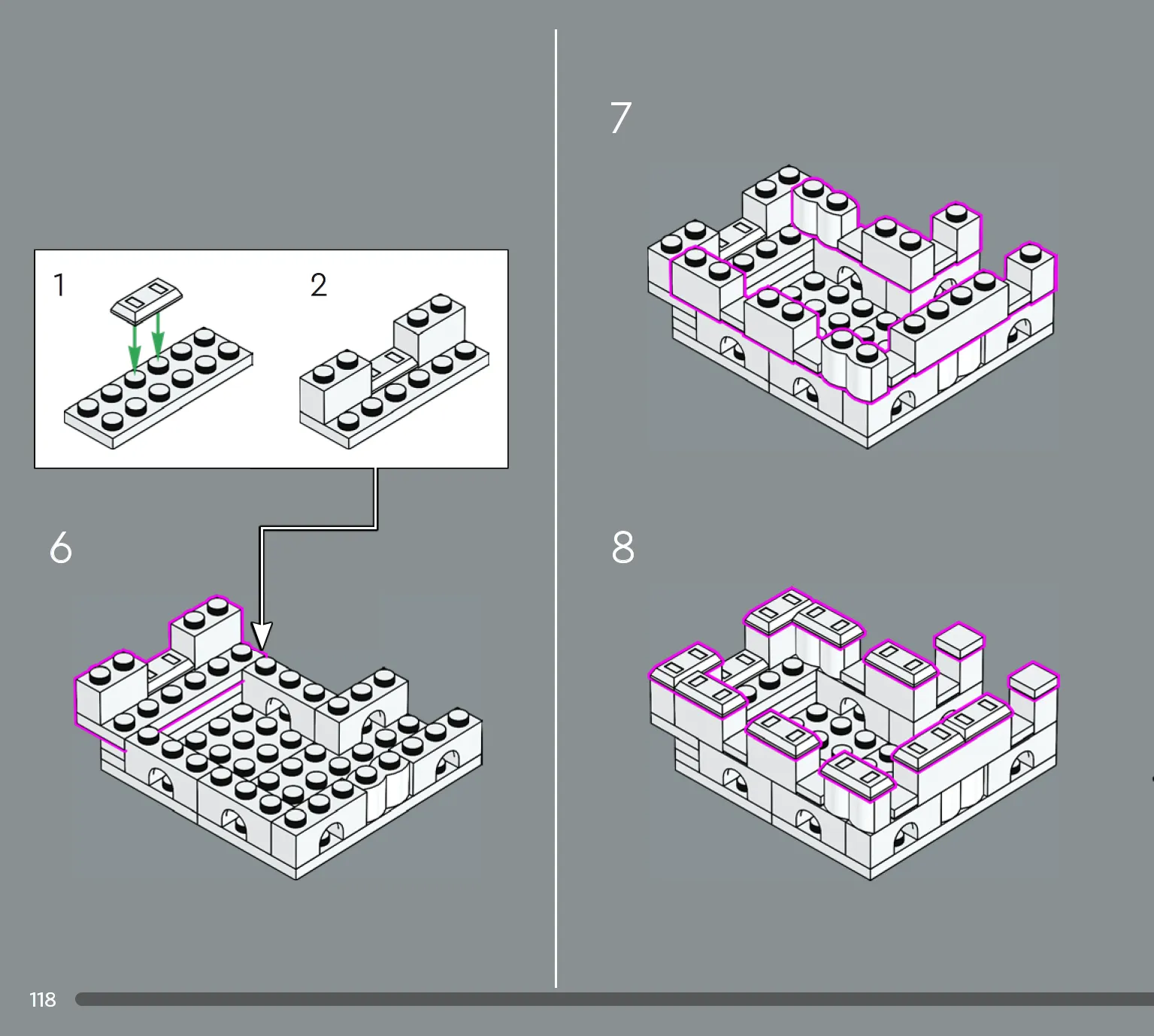 1

2

6

7

8

118