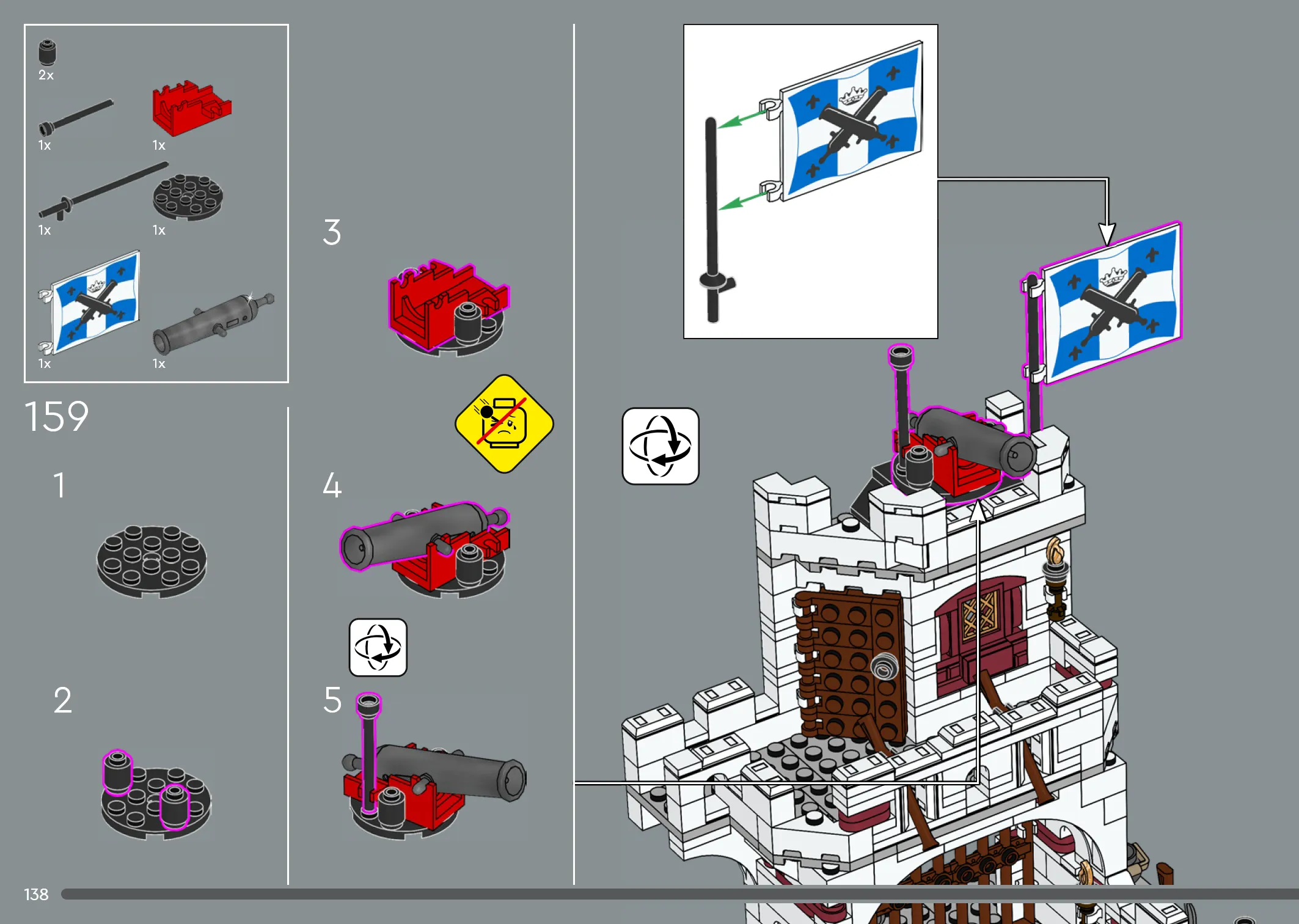 2x

1x

1x

1x

1x

1x

1x

159

1

2

3

4

5

138