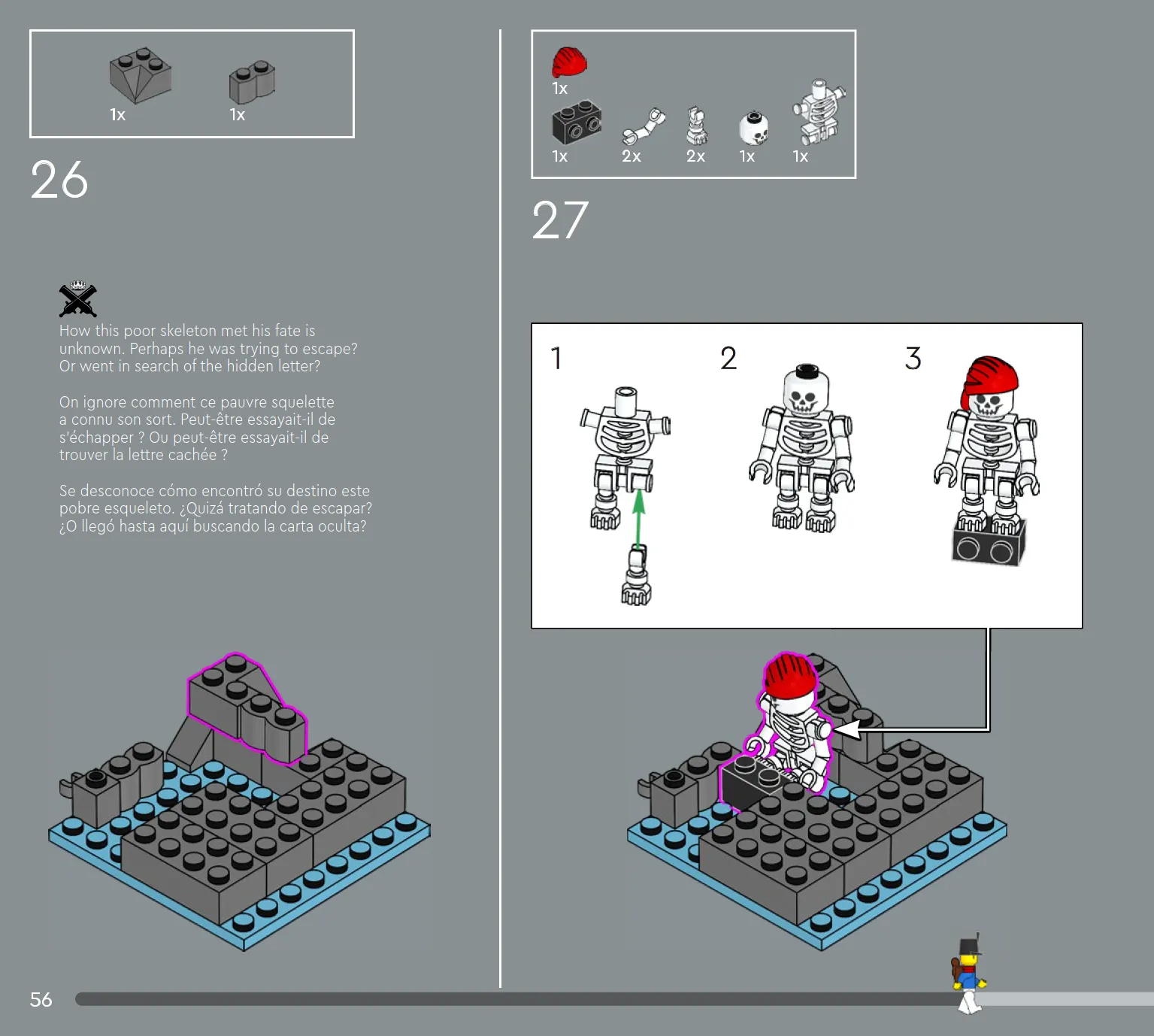 1x 1x

26

How this poor skeleton met his fate is unknown. Perhaps he was trying to escape? Or went in search of the hidden letter?

On ignore comment ce pauvre squelette a connu son sort. Peut-être essayait-il de s'échapper ? Ou peut-être essayait-il de trouver la lettre cachée ?

Se desconoce cómo encontró su destino este pobre esqueleto. ¿Quizá tratando de escapar? ¿O llegó hasta aquí buscando la carta oculta?

1x
1x 2x 2x 1x 1x

27

1 2 3

56