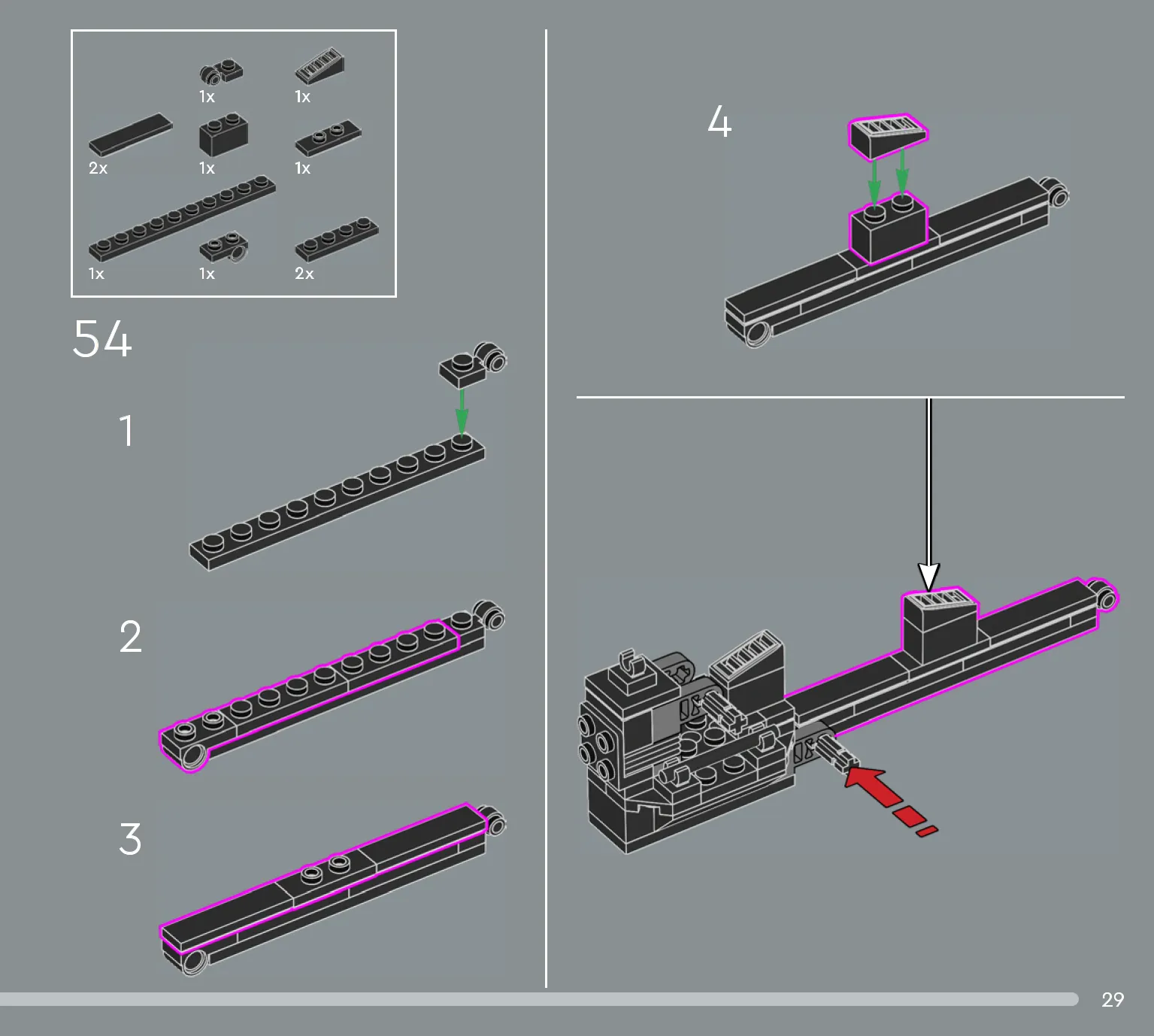 1x
1x
2x
1x
1x
1x
1x
2x

54

1

2

3

4

29