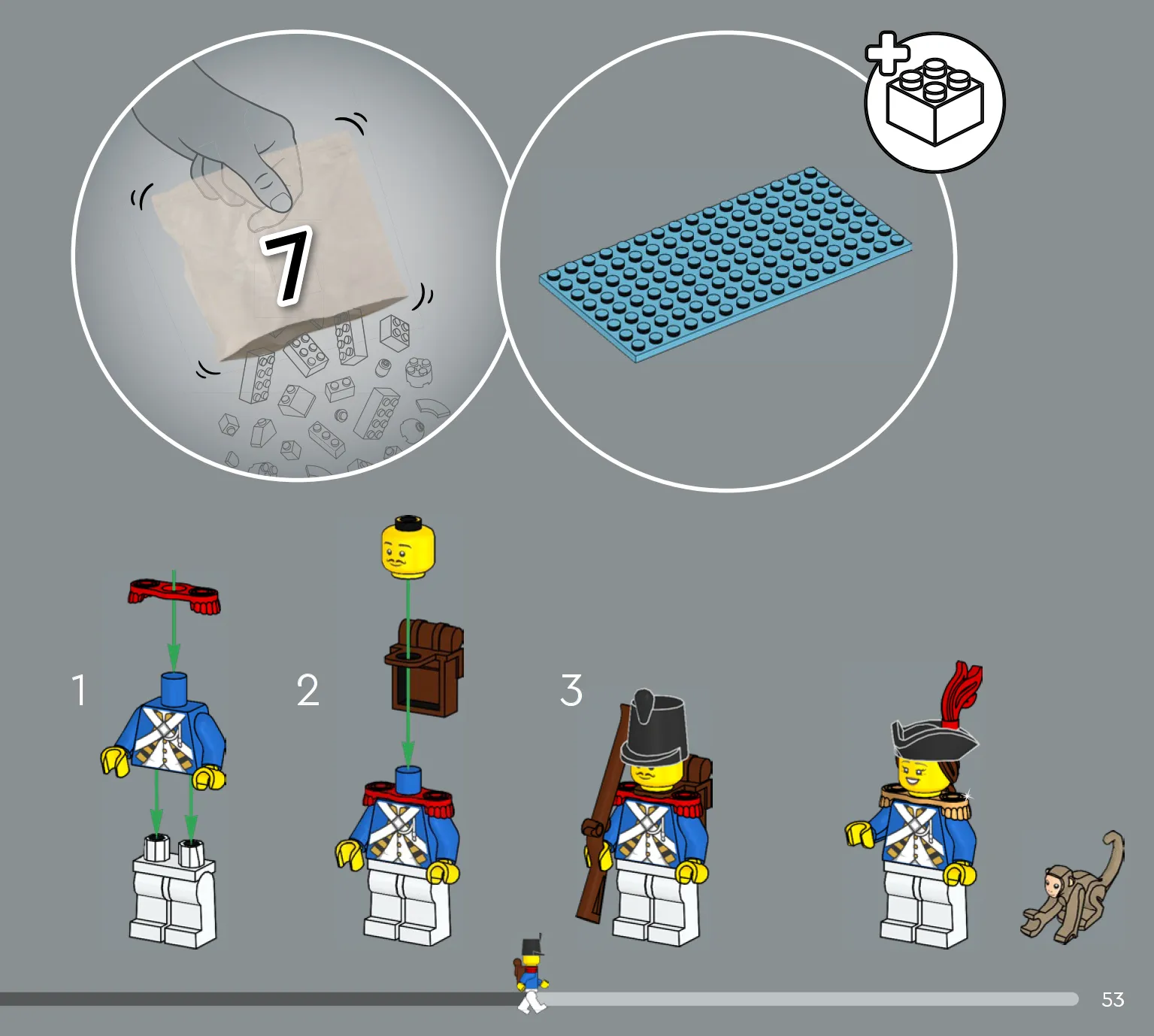 7

1

2

3

53