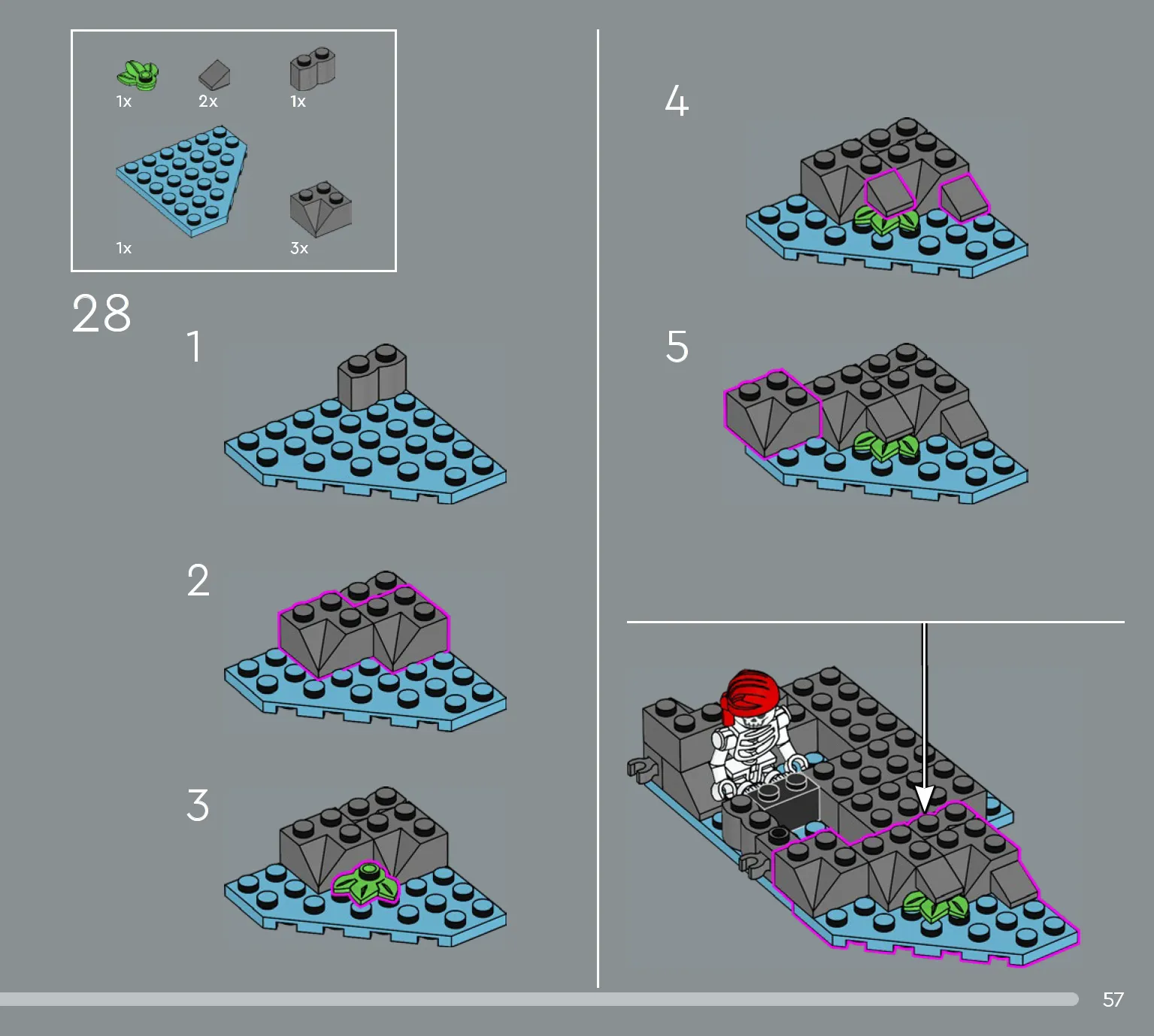 1x 2x 1x

1x 3x

28

1

2

3

4

5

57