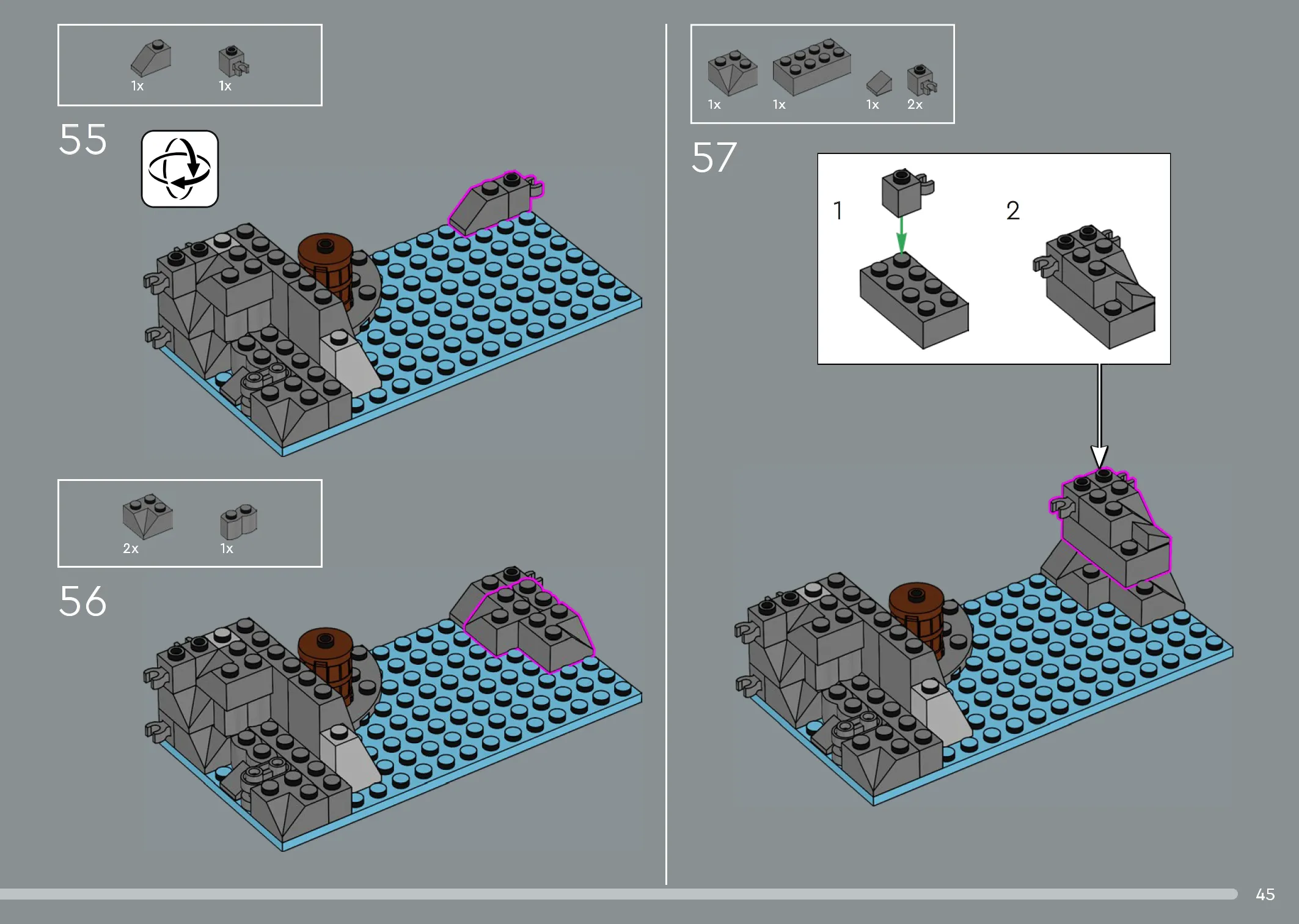 1x 1x

55

2x 1x

56

1x 1x 1x 2x

57

1

2

45