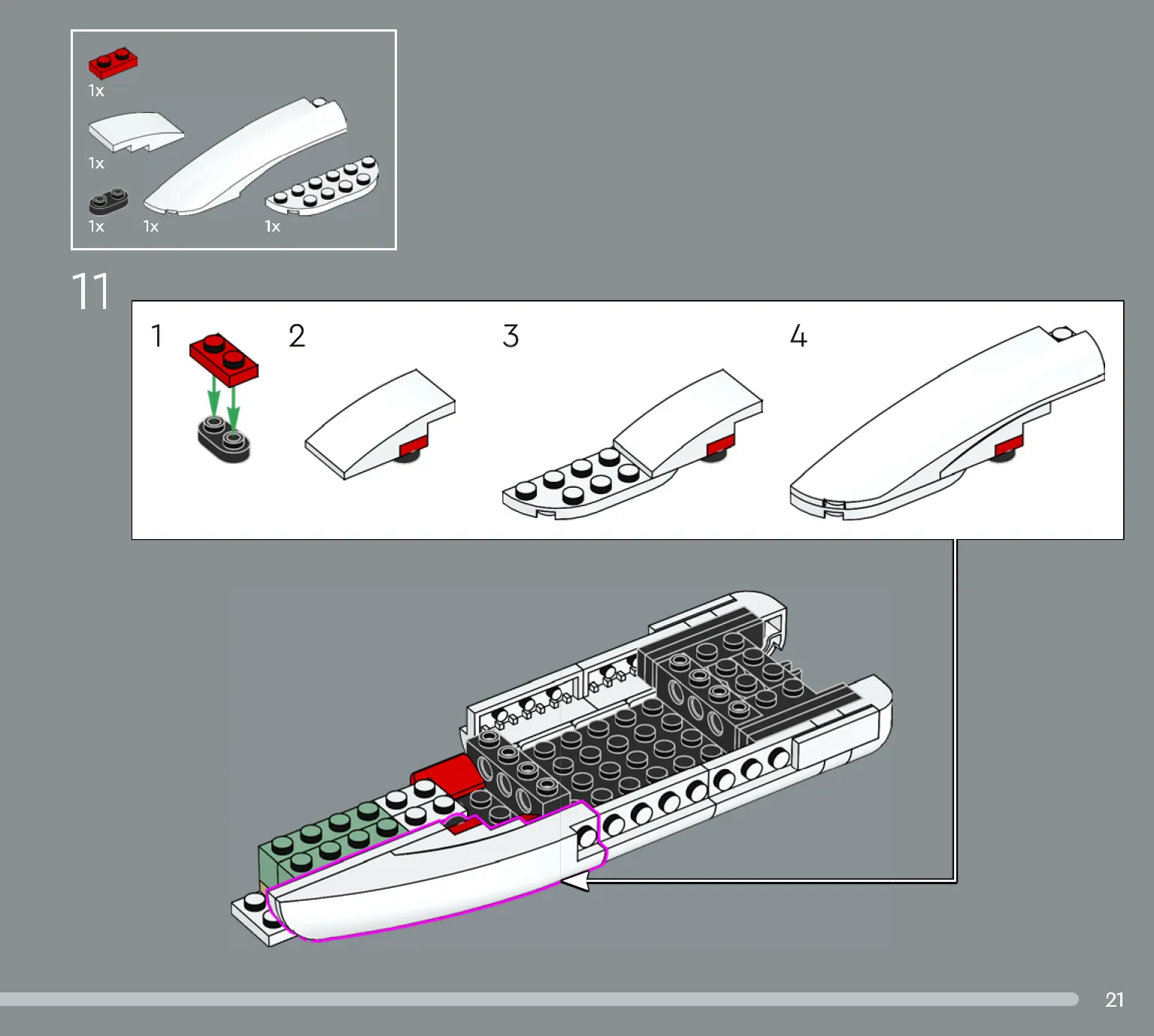 1x
1x
1x
1x
1x

11

1
2
3
4

21