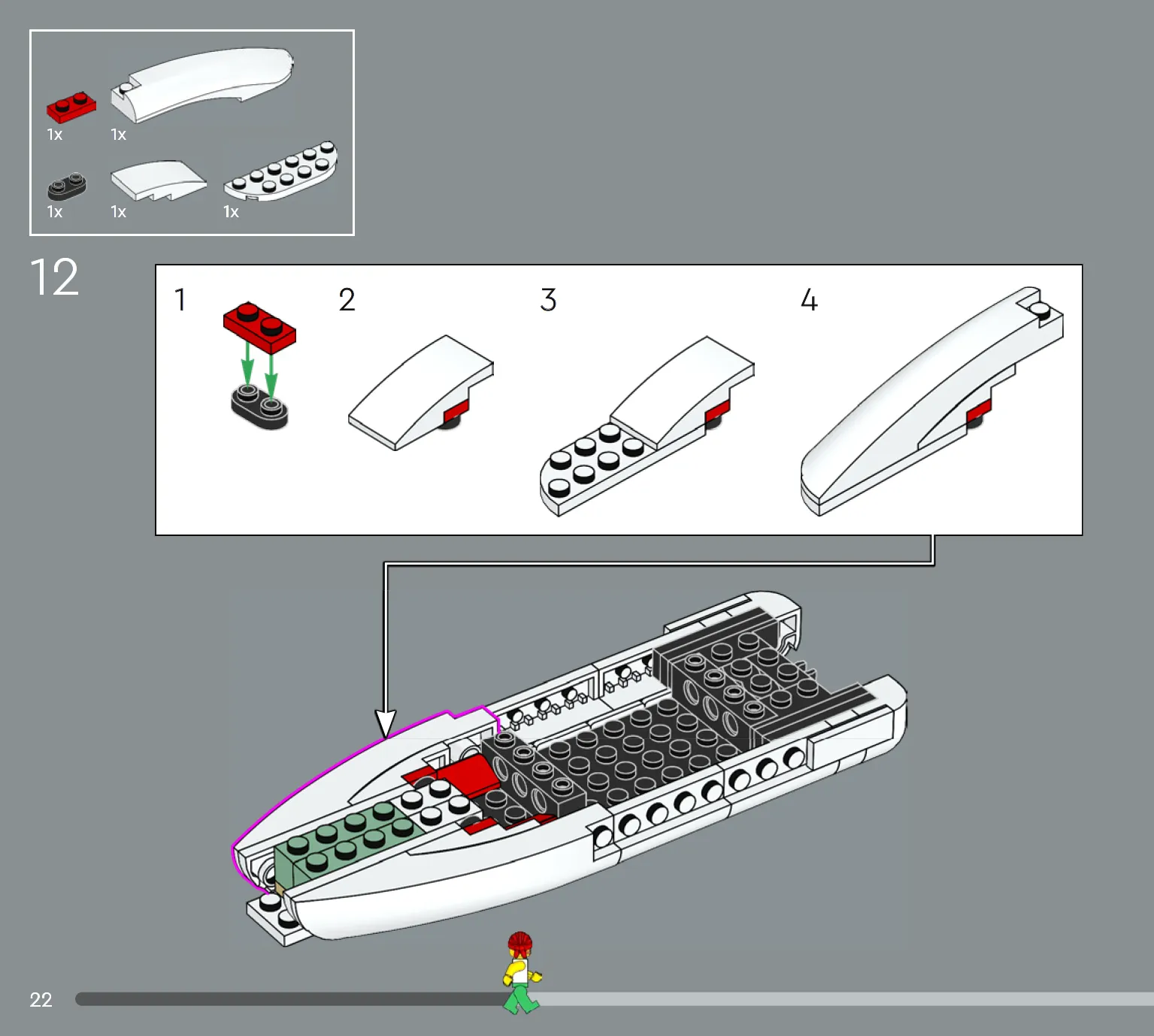 1x 1x

1x 1x 1x

12

1

2

3

4

22