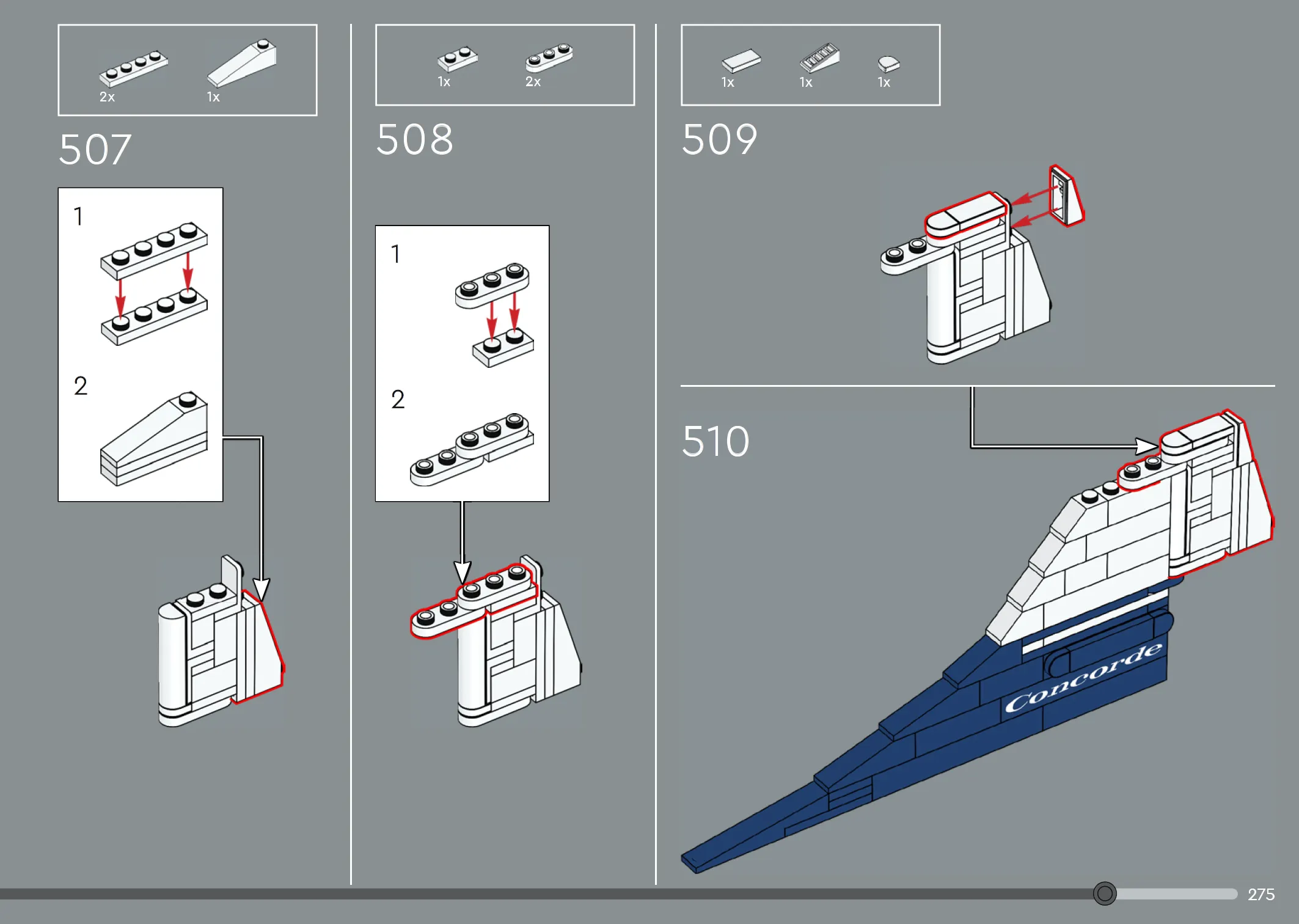 2x 1x

507

1

2

1x 2x

508

1

2

1x 1x 1x

509

510

Concorde

275