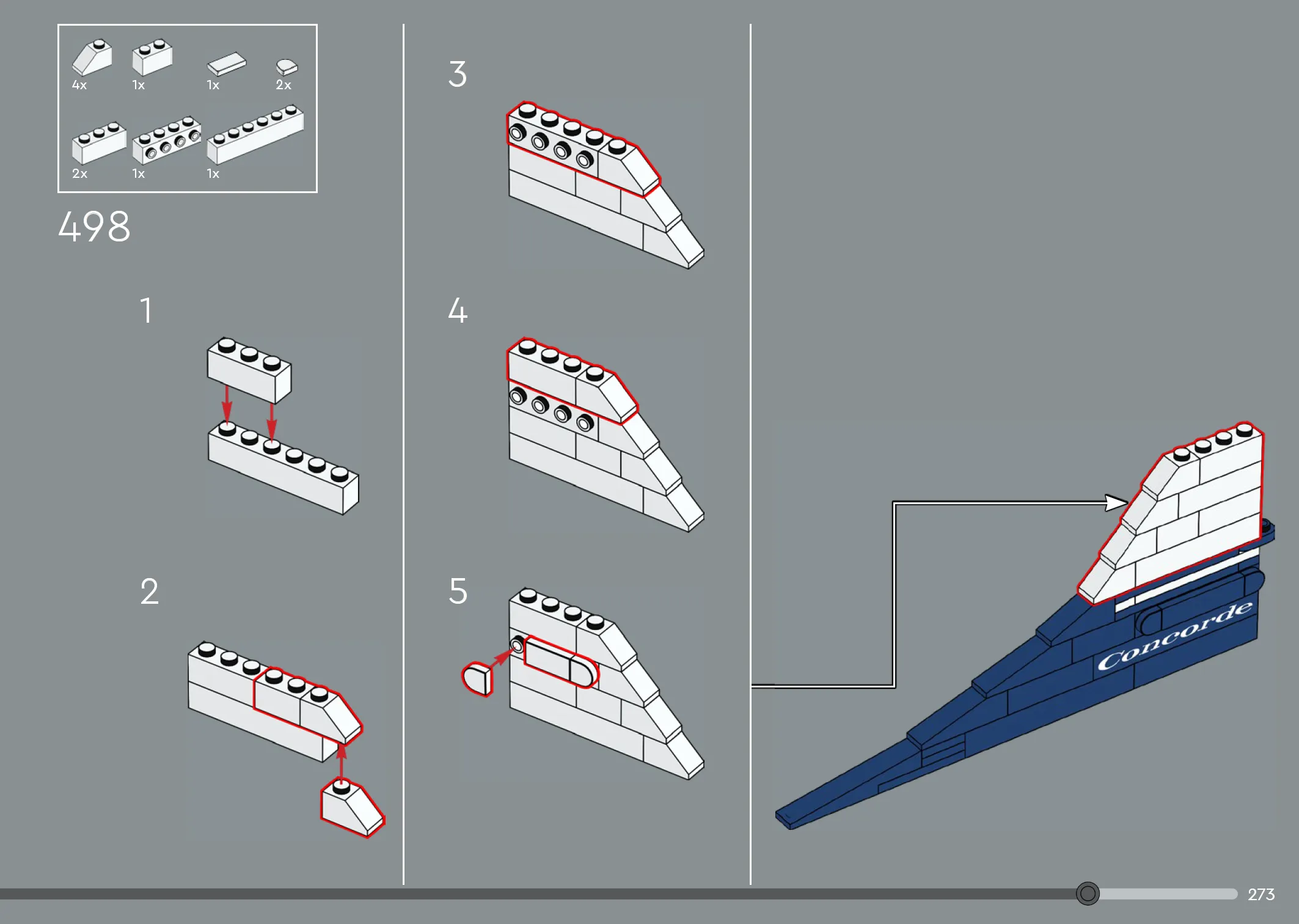 4x 1x 1x 2x

2x 1x 1x

498

1

2

3

4

5

Concorde

273