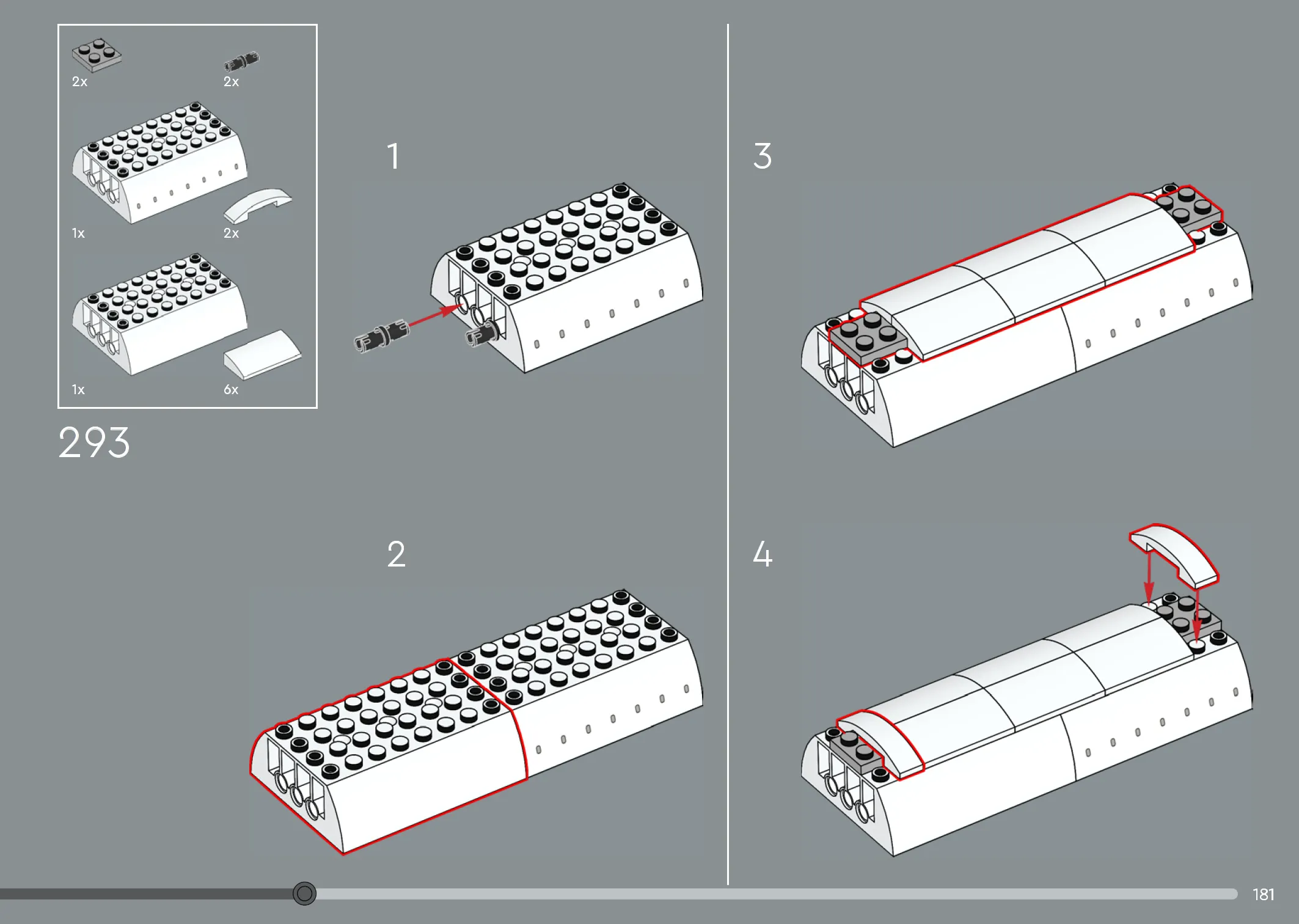 2x
2x
1x
2x
1x
6x

293

1

2

3

4

181