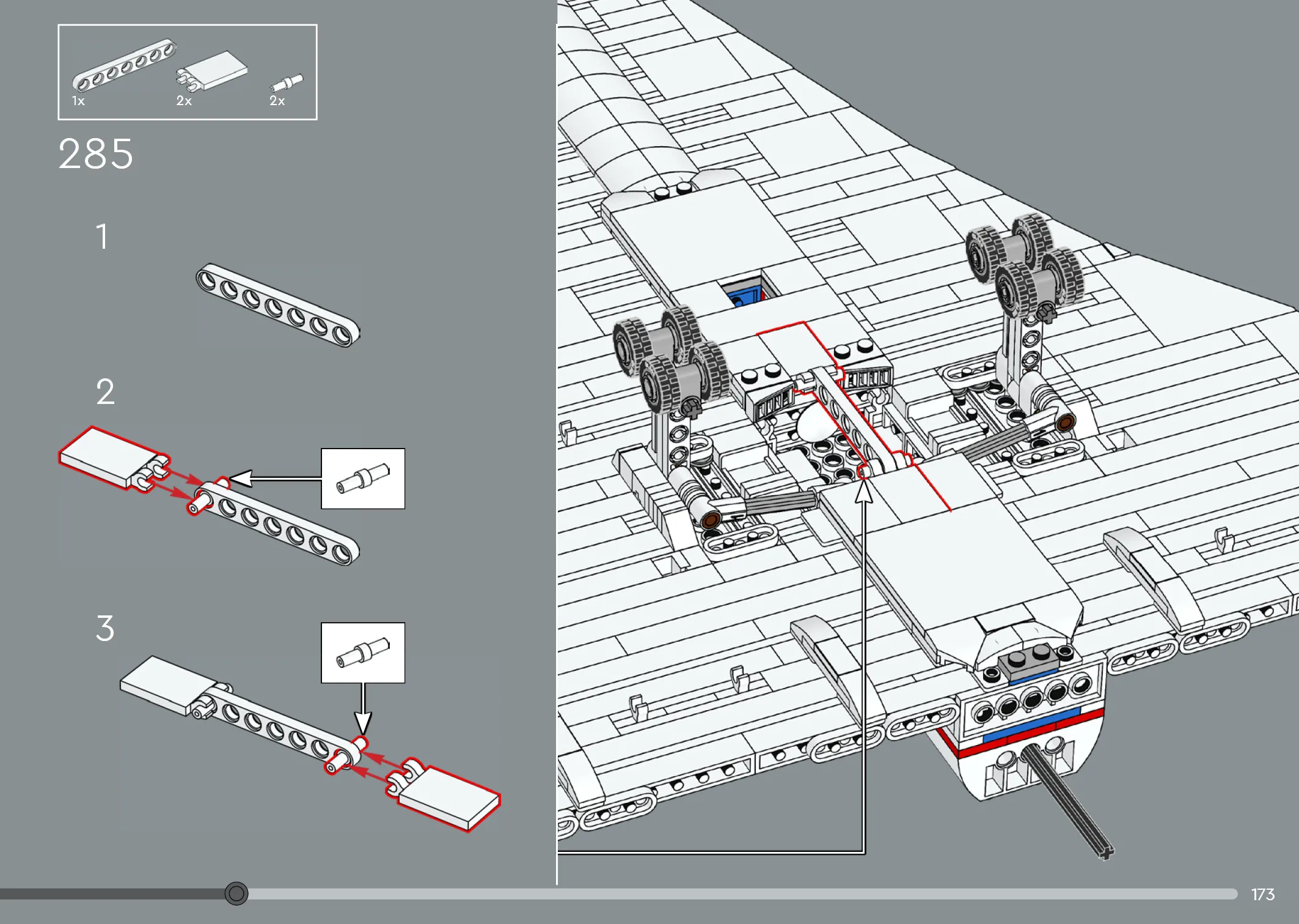 1x
2x
2x

285

1

2

3

173