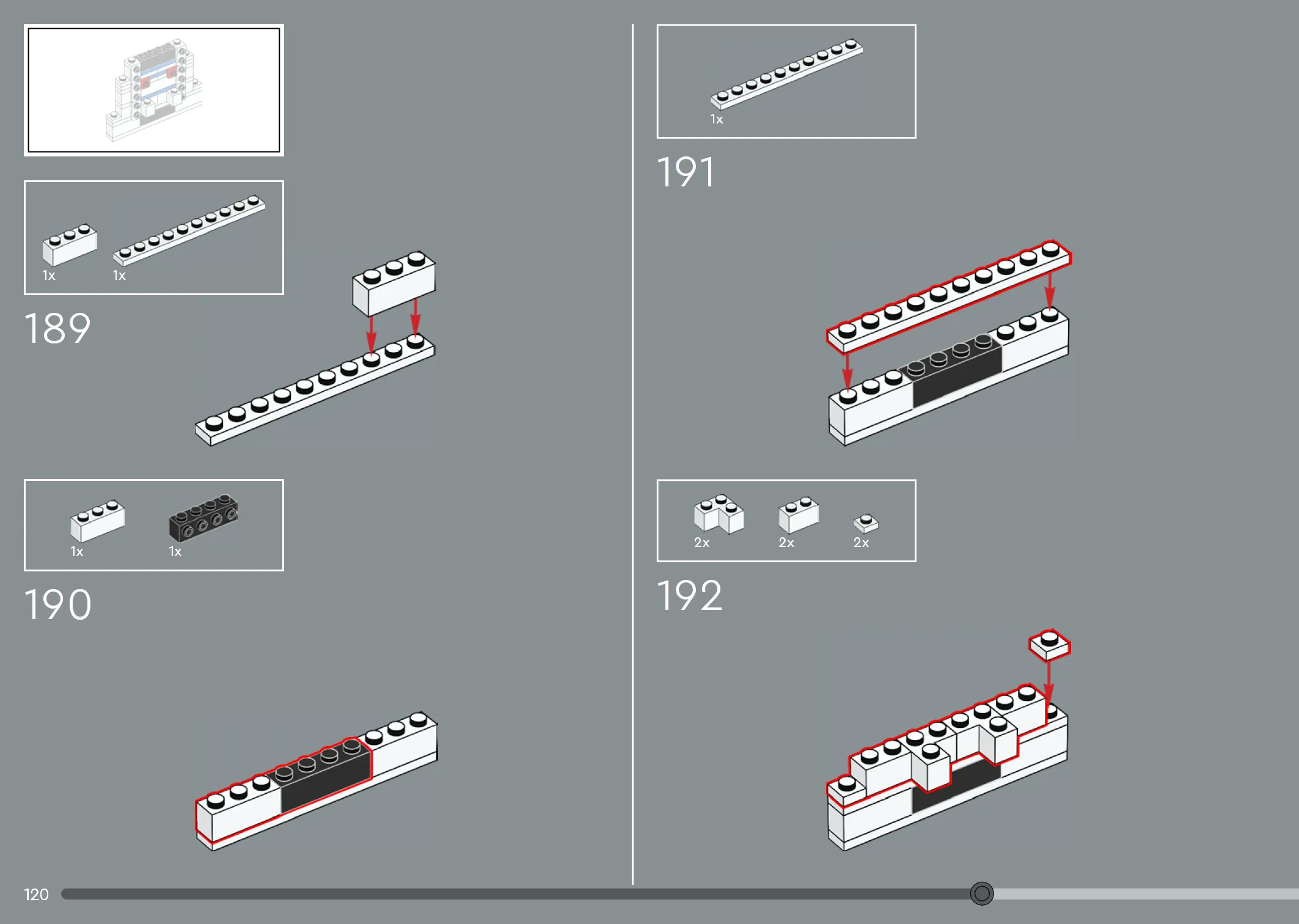 1x 1x

189

1x 1x

190

1x

191

2x 2x 2x

192

120