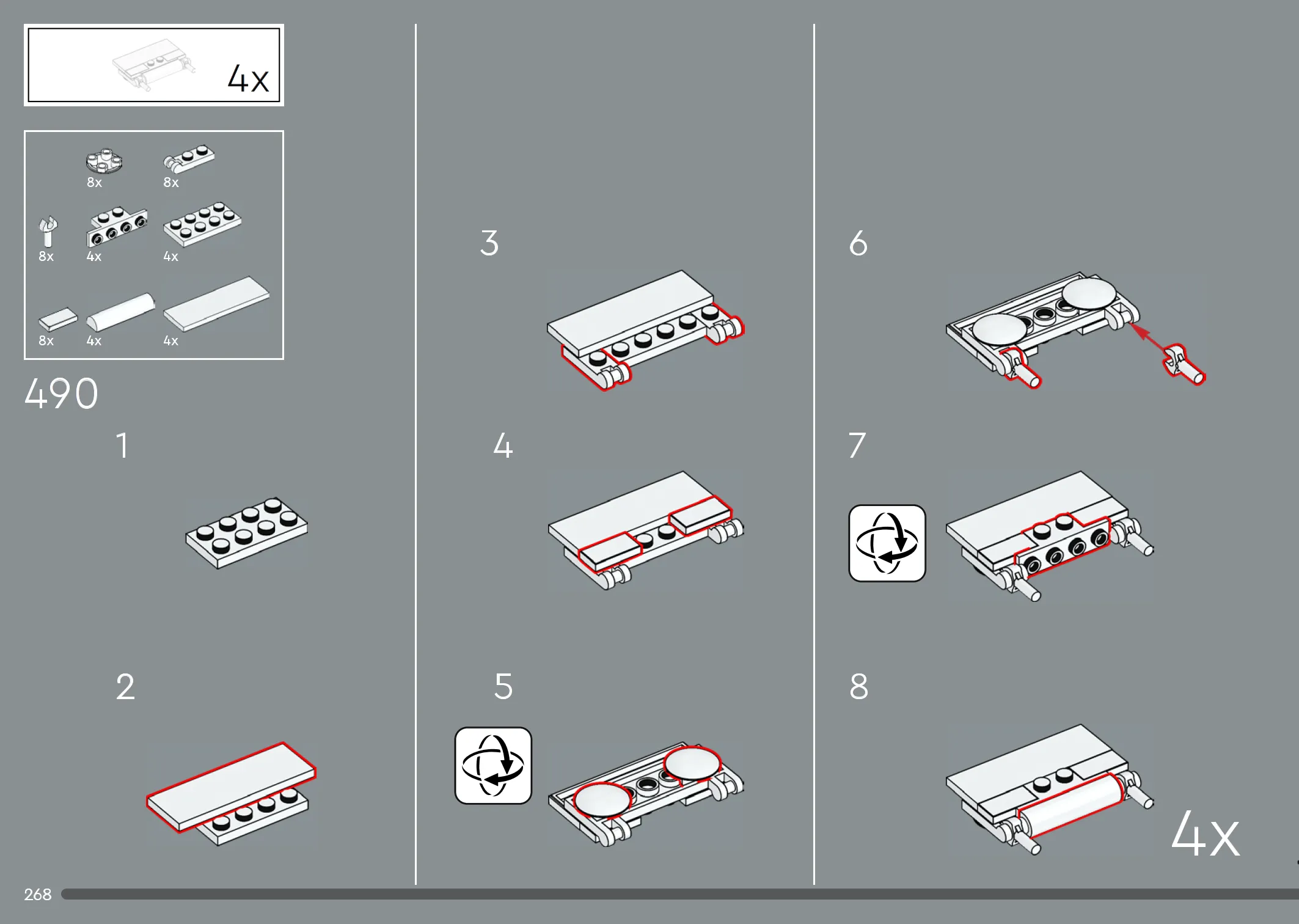 4x

8x 8x

8x 4x 4x

8x 4x 4x

490

1

2

3

4

5

6

7

8

4x

268