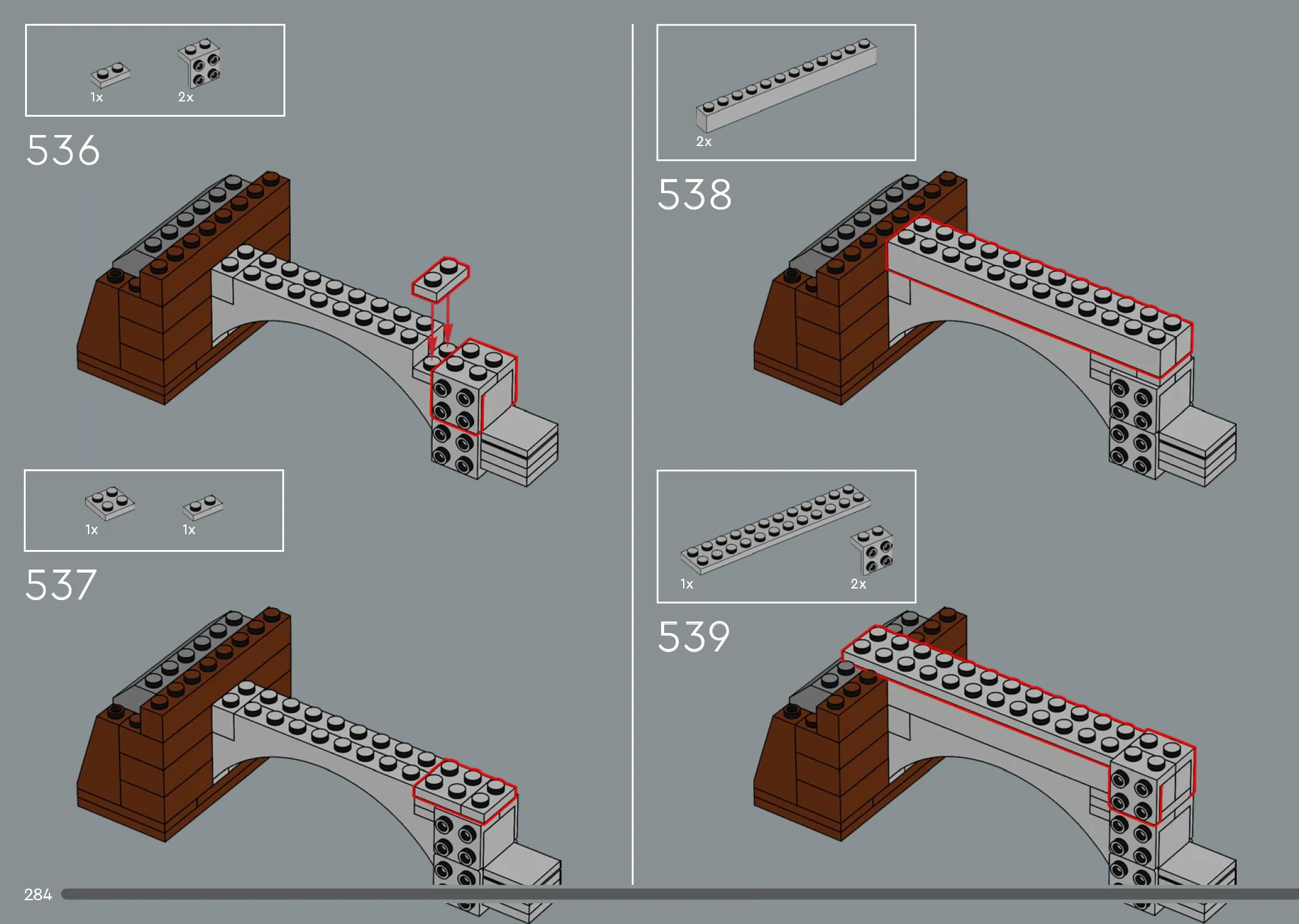 1x 2x

536

1x 1x

537

2x

538

1x 2x

539

284