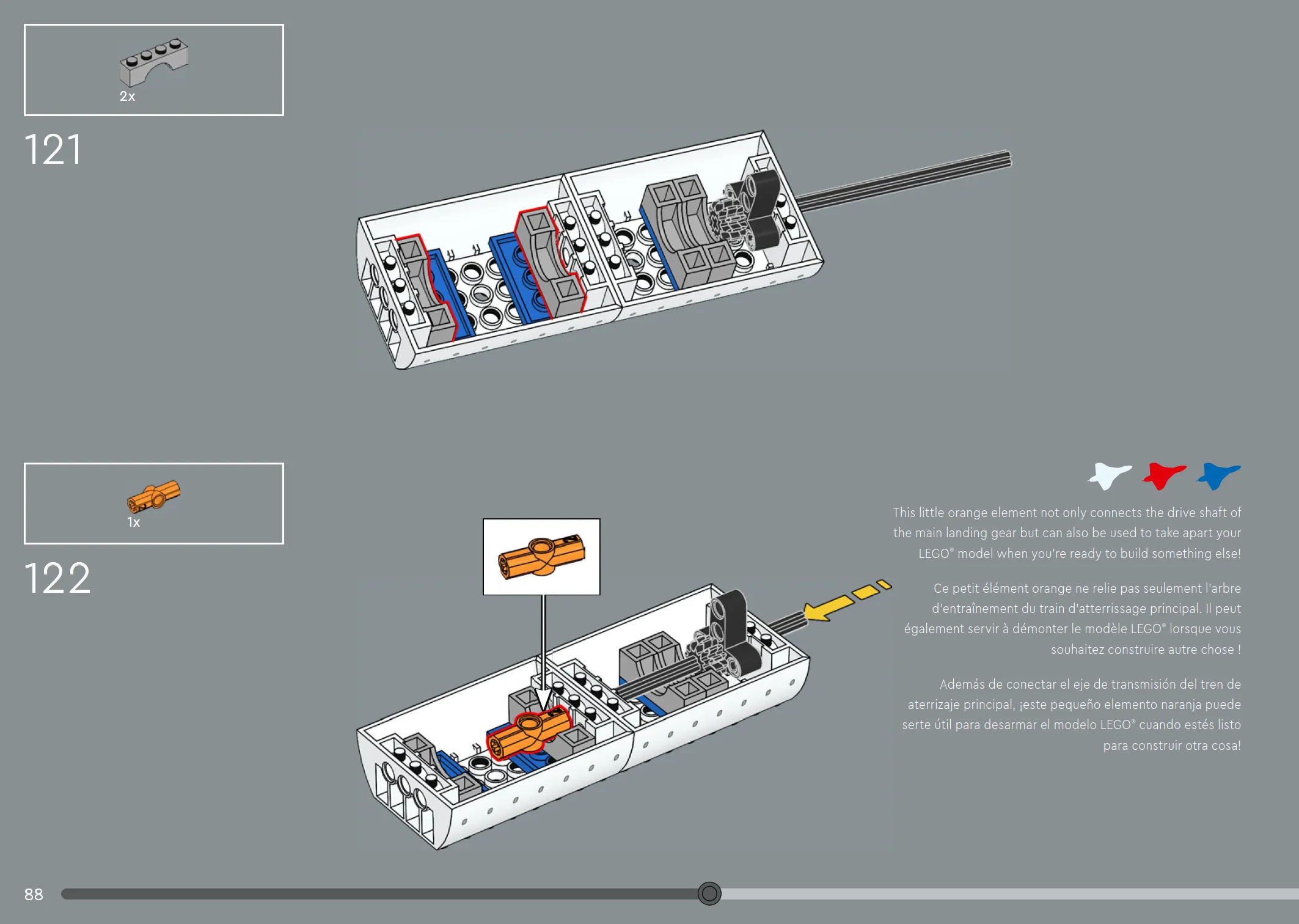 2x

121

1x

122

This little orange element not only connects the drive shaft of the main landing gear but can also be used to take apart your LEGO® model when you're ready to build something else!

Ce petit élément orange ne relie pas seulement l'arbre d'entraînement du train d'atterrissage principal. Il peut également servir à démonter le modèle LEGO® lorsque vous souhaitez construire autre chose !

Además de conectar el eje de transmisión del tren de aterrizaje principal, ¡este pequeño elemento naranja puede serte útil para desarmar el modelo LEGO® cuando estés listo para construir otra cosa!

88