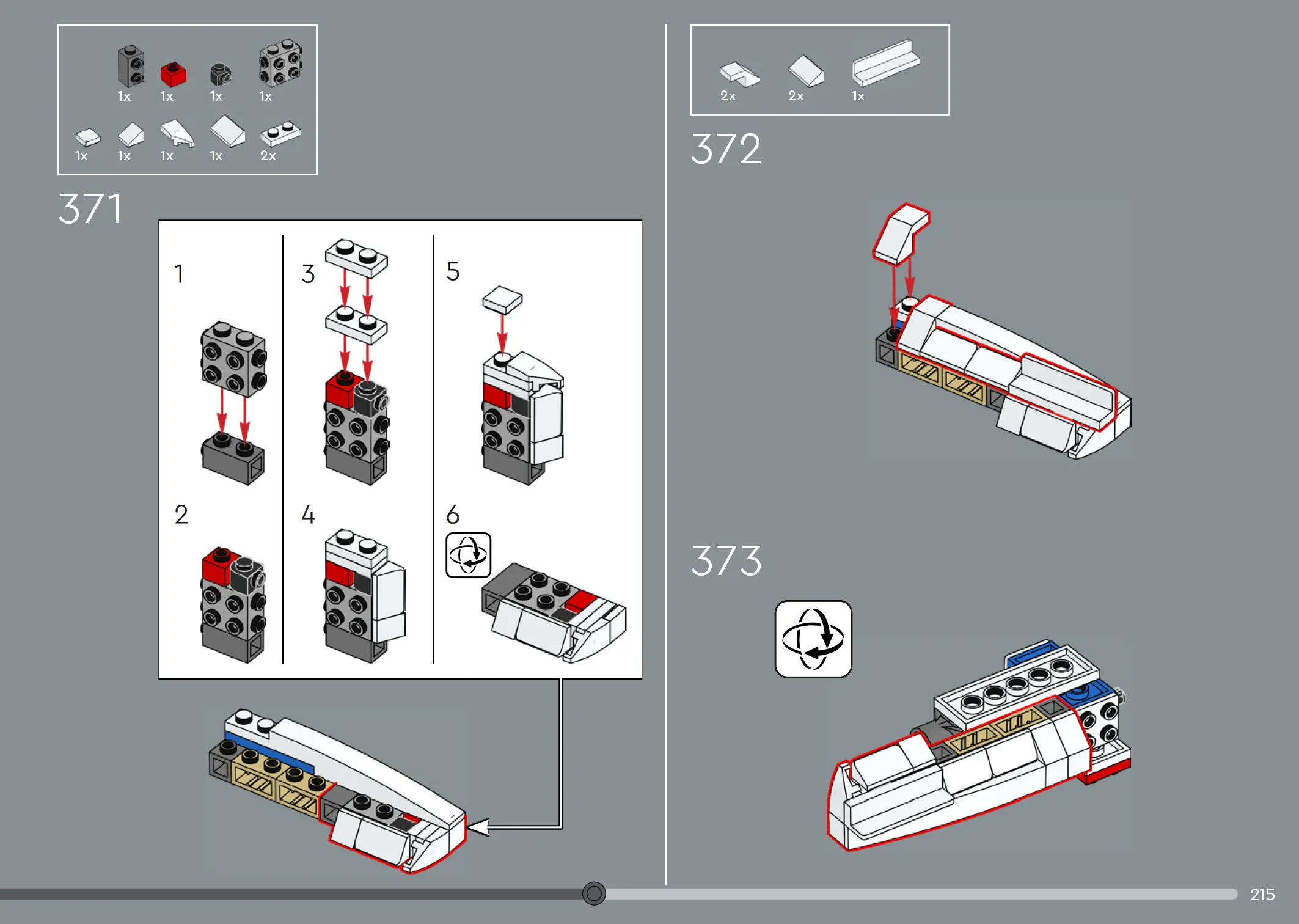 1x 1x 1x 1x

1x 1x 1x 1x 2x

371

1

2

3

4

5

6

2x 2x 1x

372

373

215