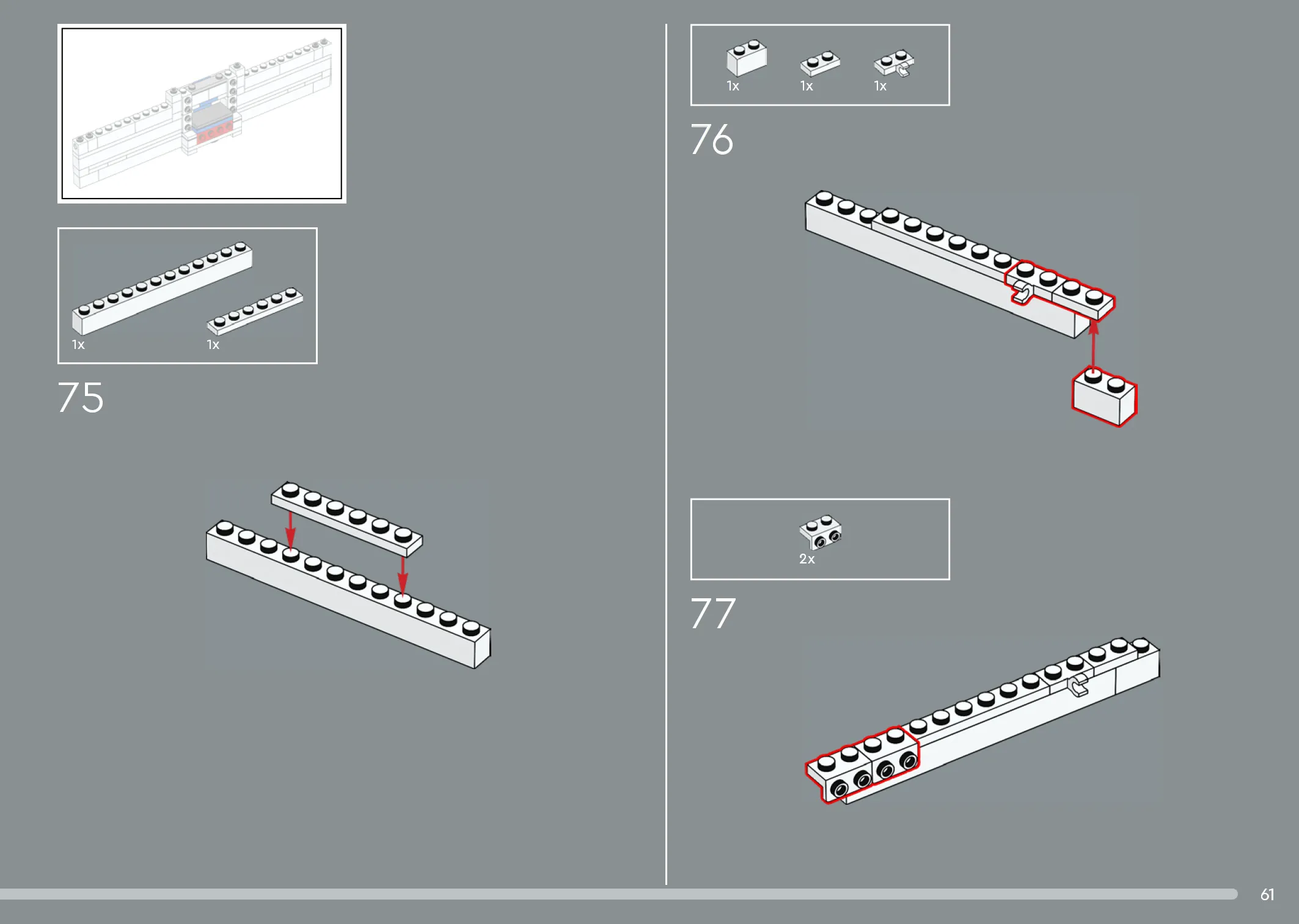 1x 1x

75

1x 1x 1x

76

2x

77

61