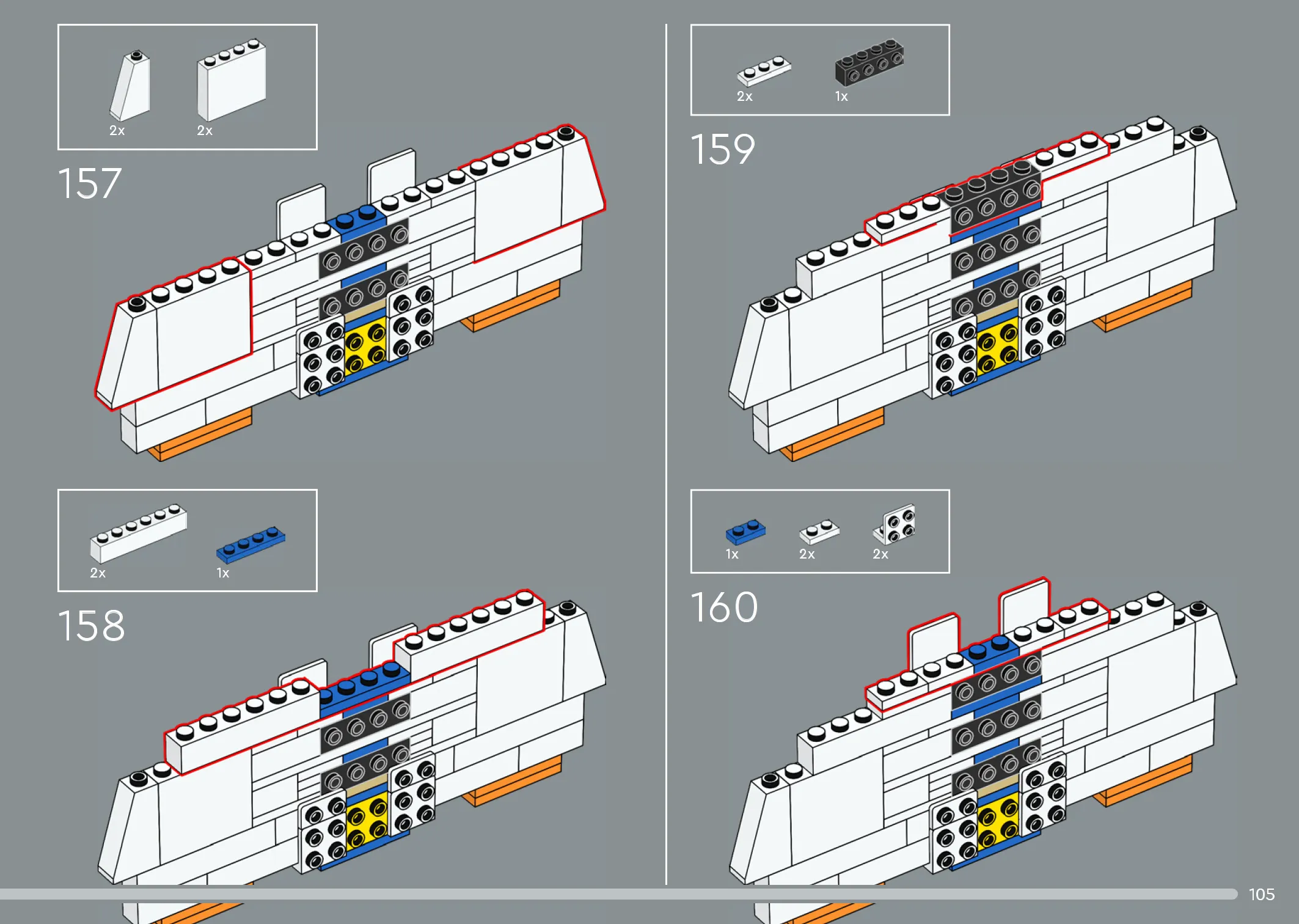 2x 2x

157

2x 1x

158

2x 1x

159

1x 2x 2x

160

105