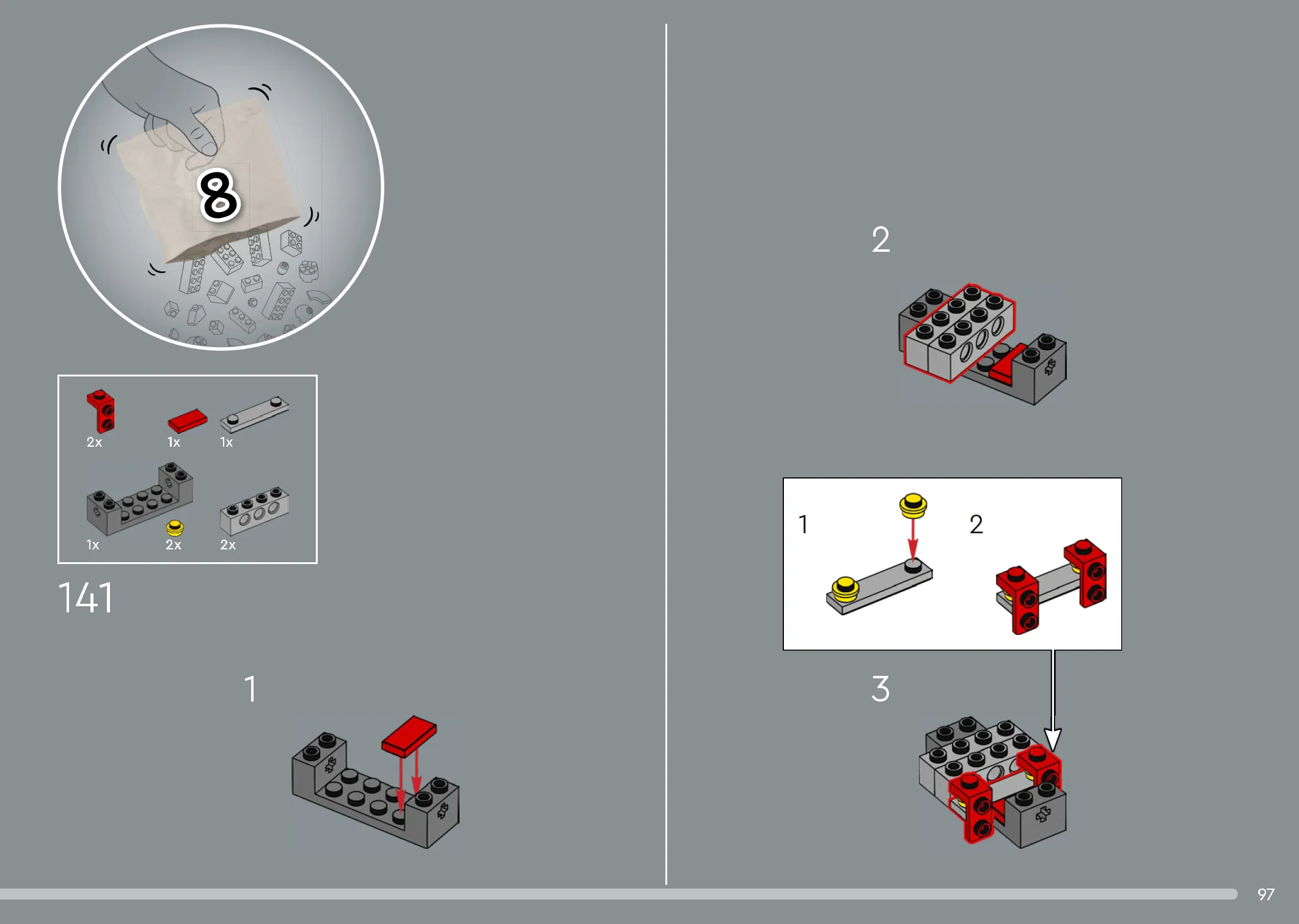 8

2x 1x 1x

1x 2x 2x

141

1

2

1 2

3

97