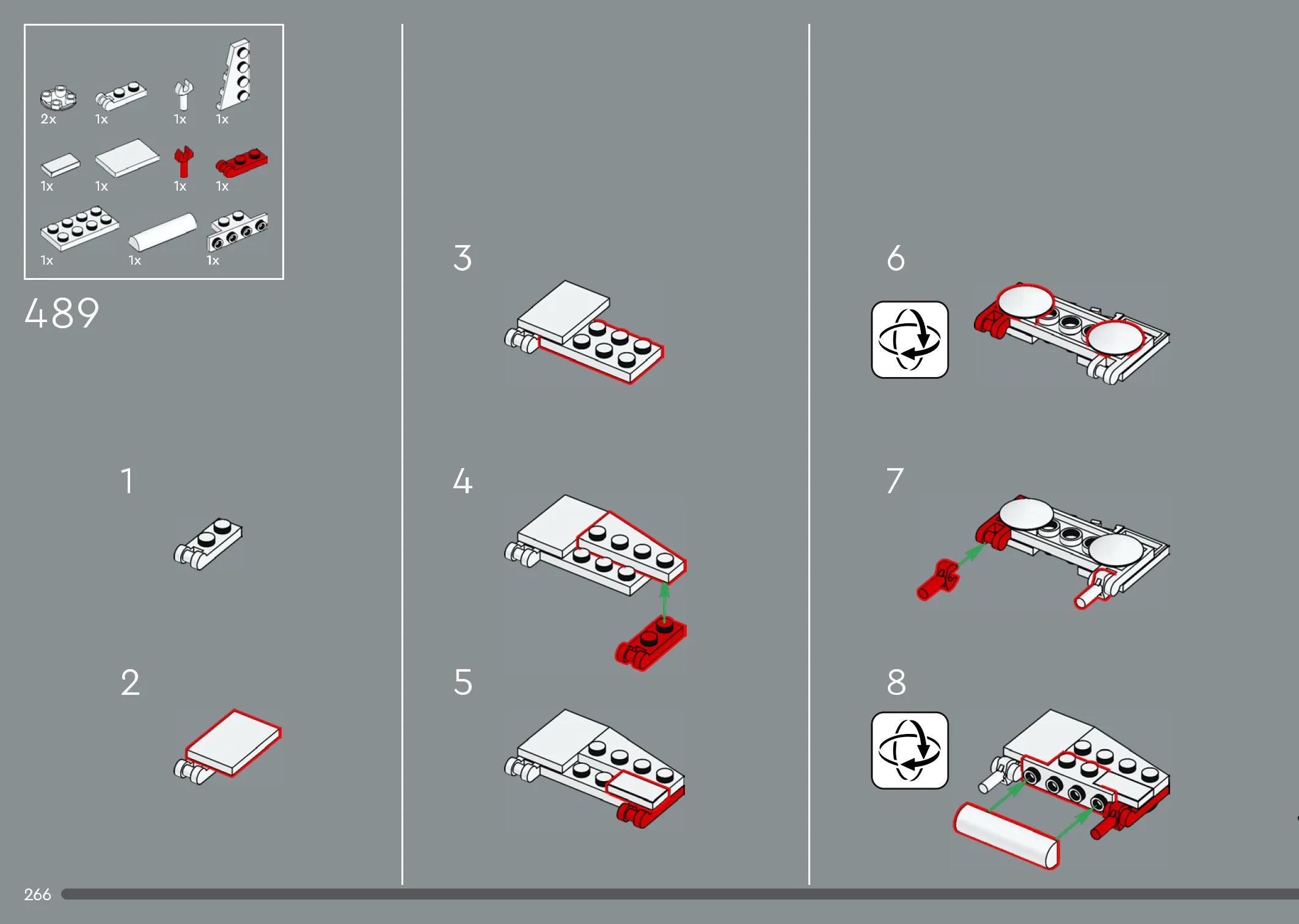 2x 1x 1x 1x

1x 1x 1x 1x

1x 1x 1x

489

1

2

3

4

5

6

7

8

266