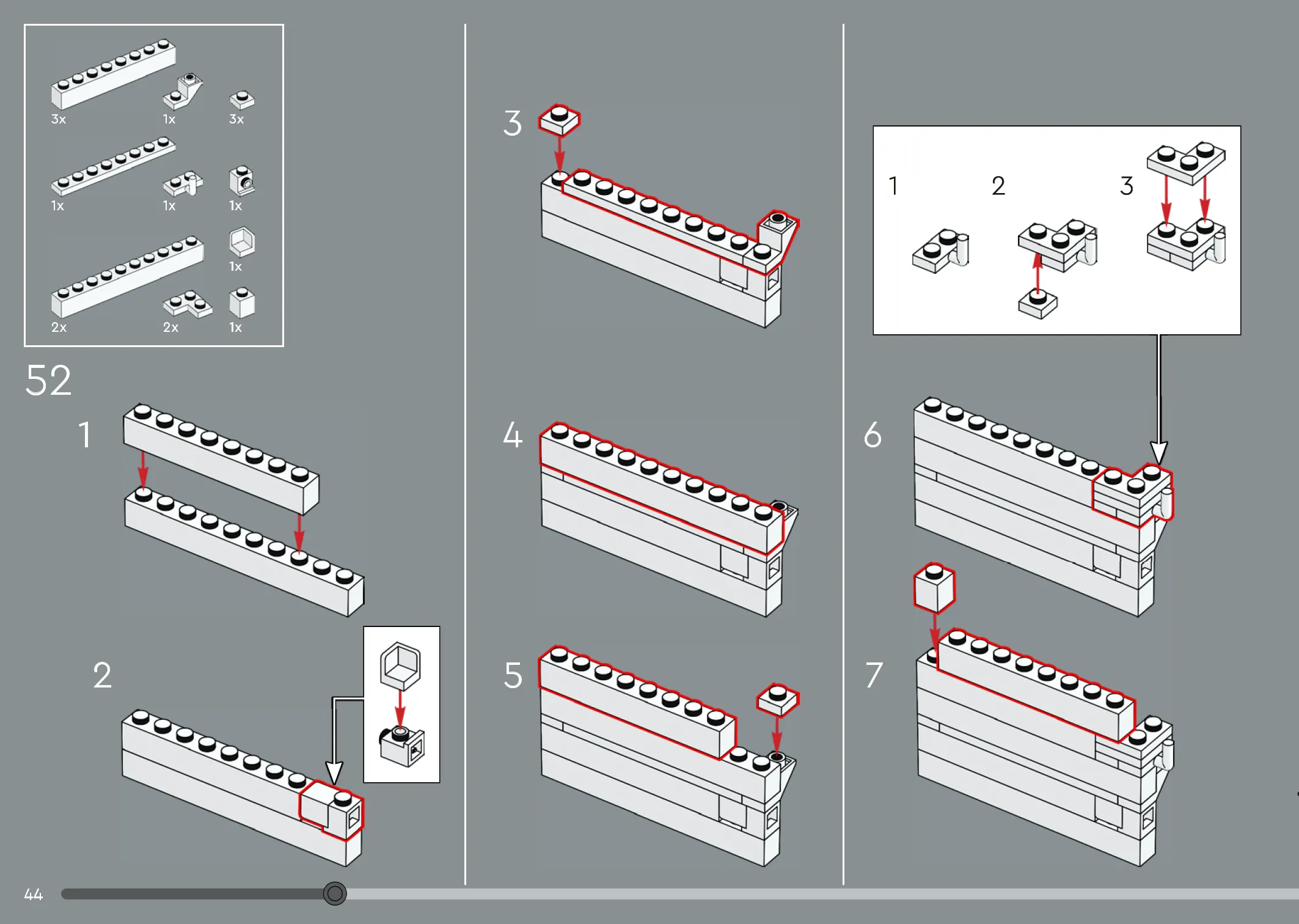 3x
1x
3x
1x
1x
1x
1x
2x
2x
1x

52

1

2

3

4

5

1

2

3

6

7

44