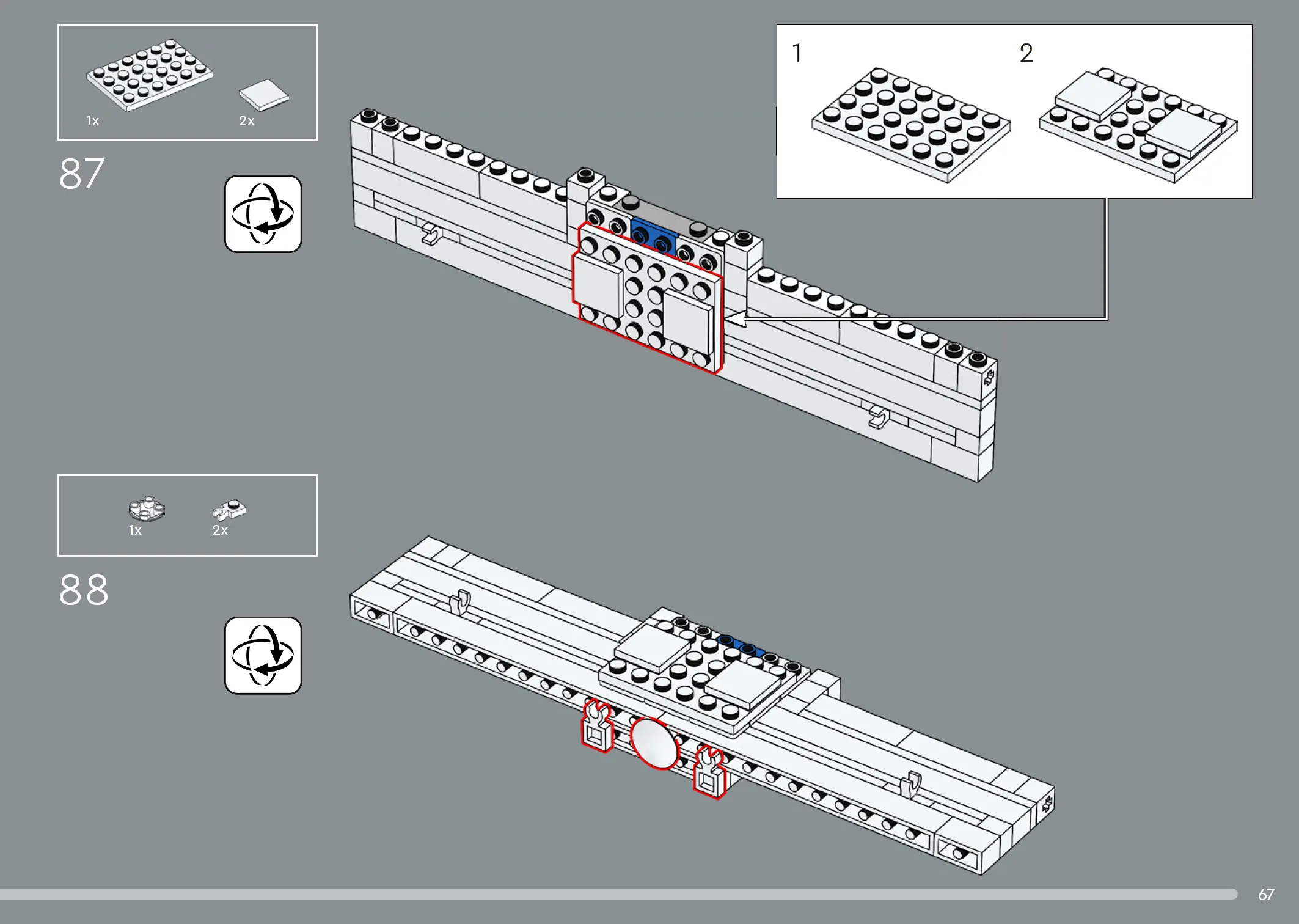 1x 2x

87

1

2

1x 2x

88

67