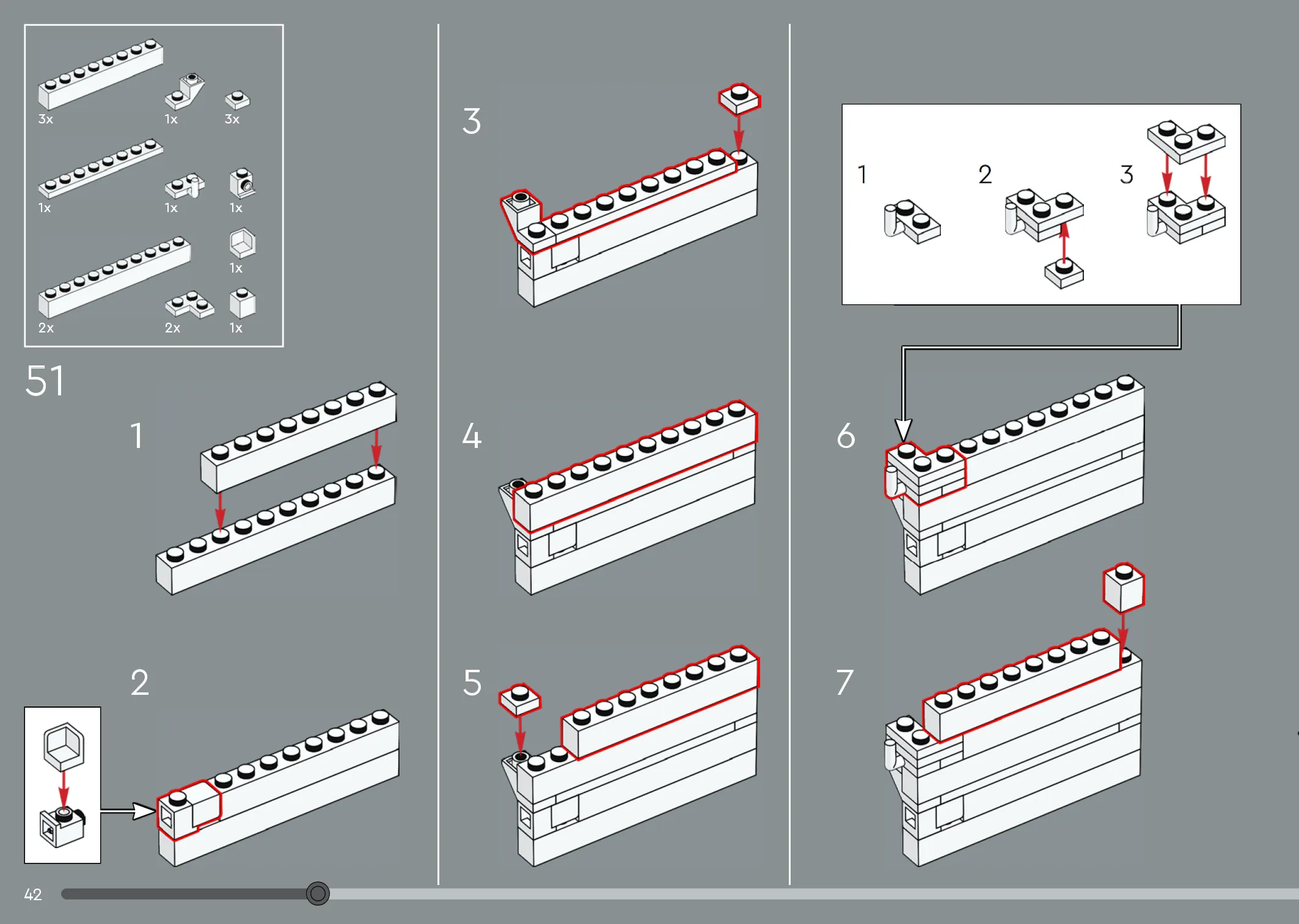 3x
1x
3x
1x
1x
1x
1x
2x
2x
1x

51

1

2

3

4

5

1
2
3

6

7

42