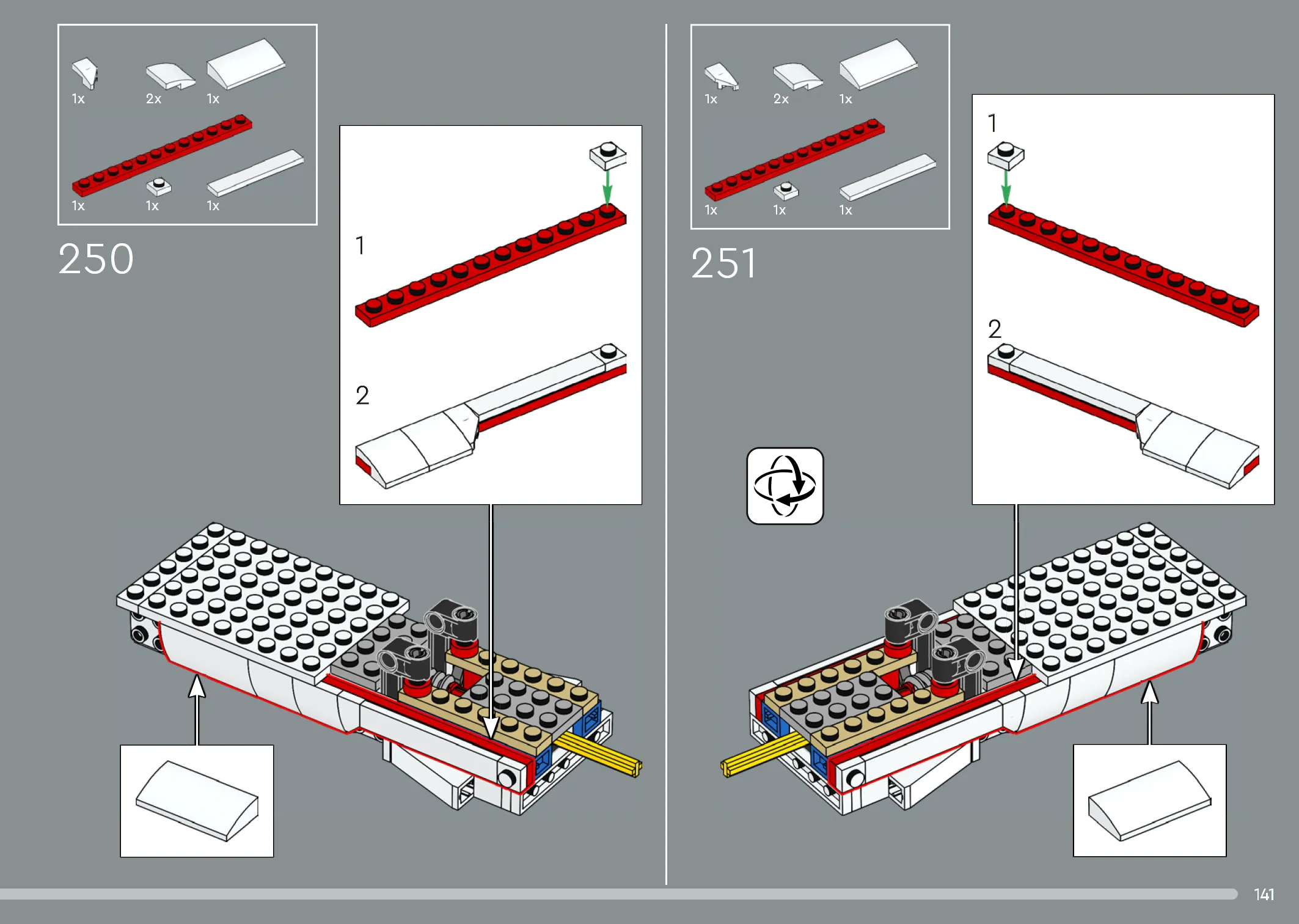 1x 2x 1x

1x 1x 1x

250

1

2

1x 2x 1x

1x 1x 1x

251

1

2

141