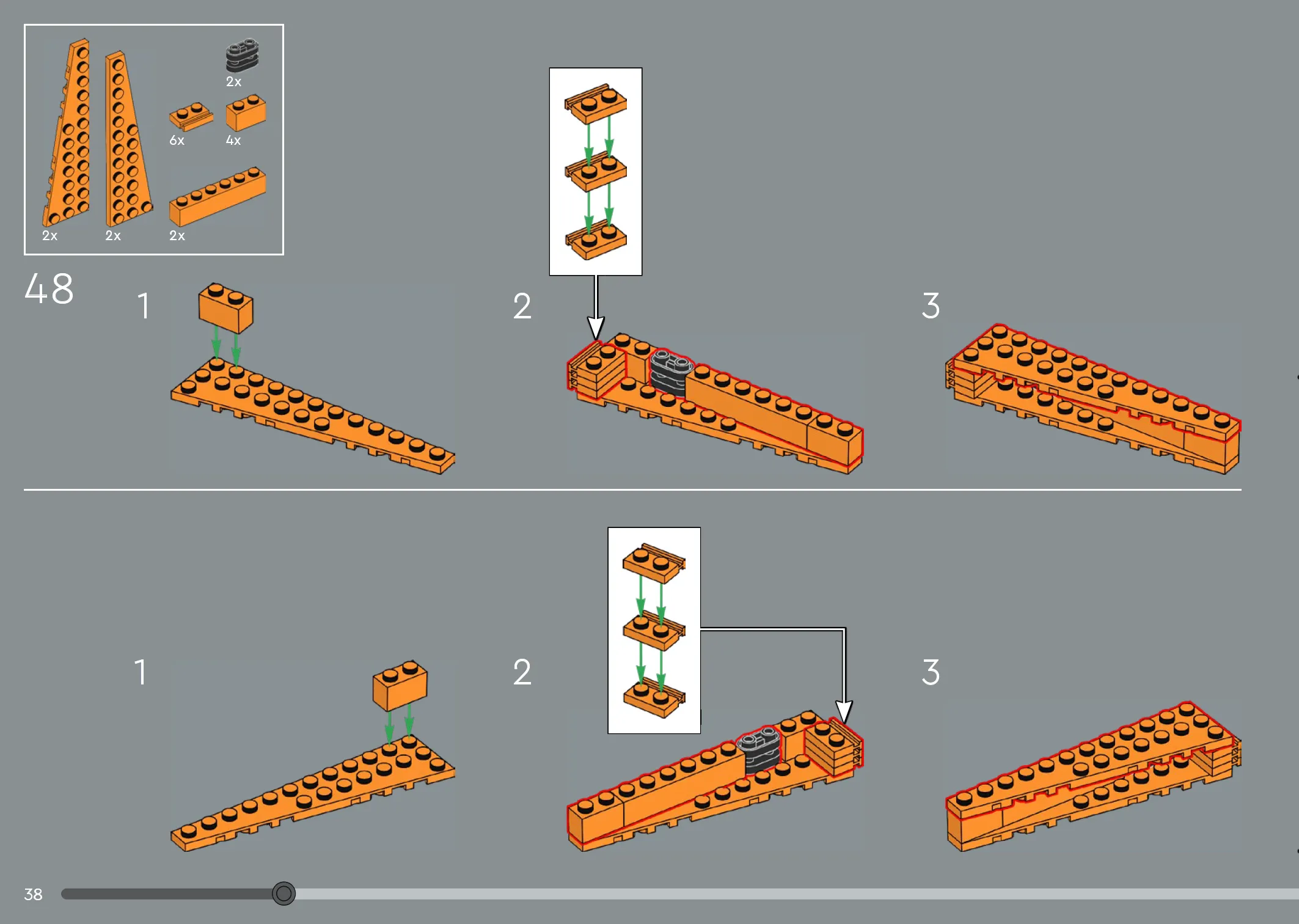 2x
6x
4x
2x
2x
2x

48

1

2

3

1

2

3

38