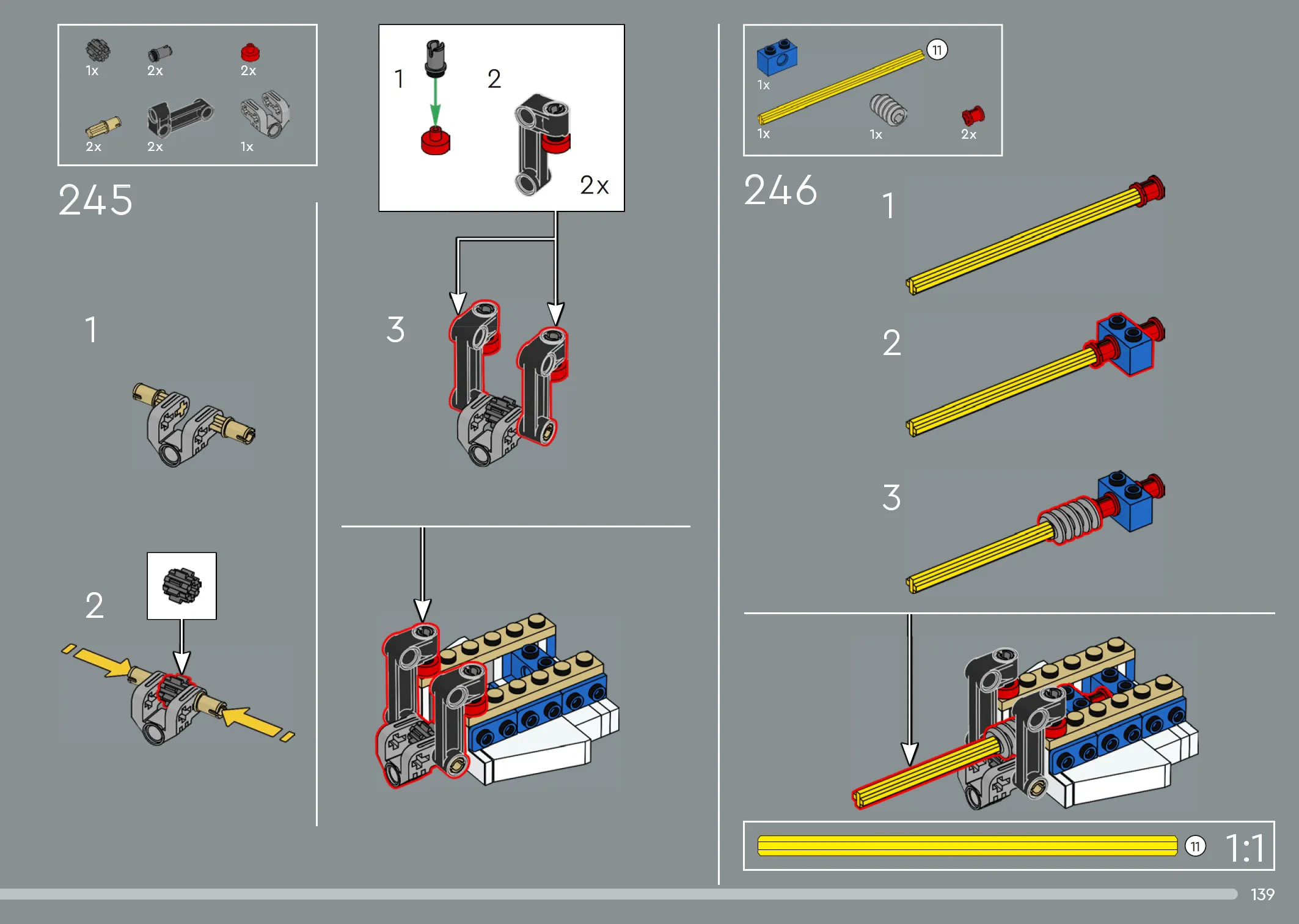 1x 2x 2x
2x 2x 1x

245

1

2

1 2

2x

3

1x 11
1x 1x 2x

246

1

2

3

11 1:1

139