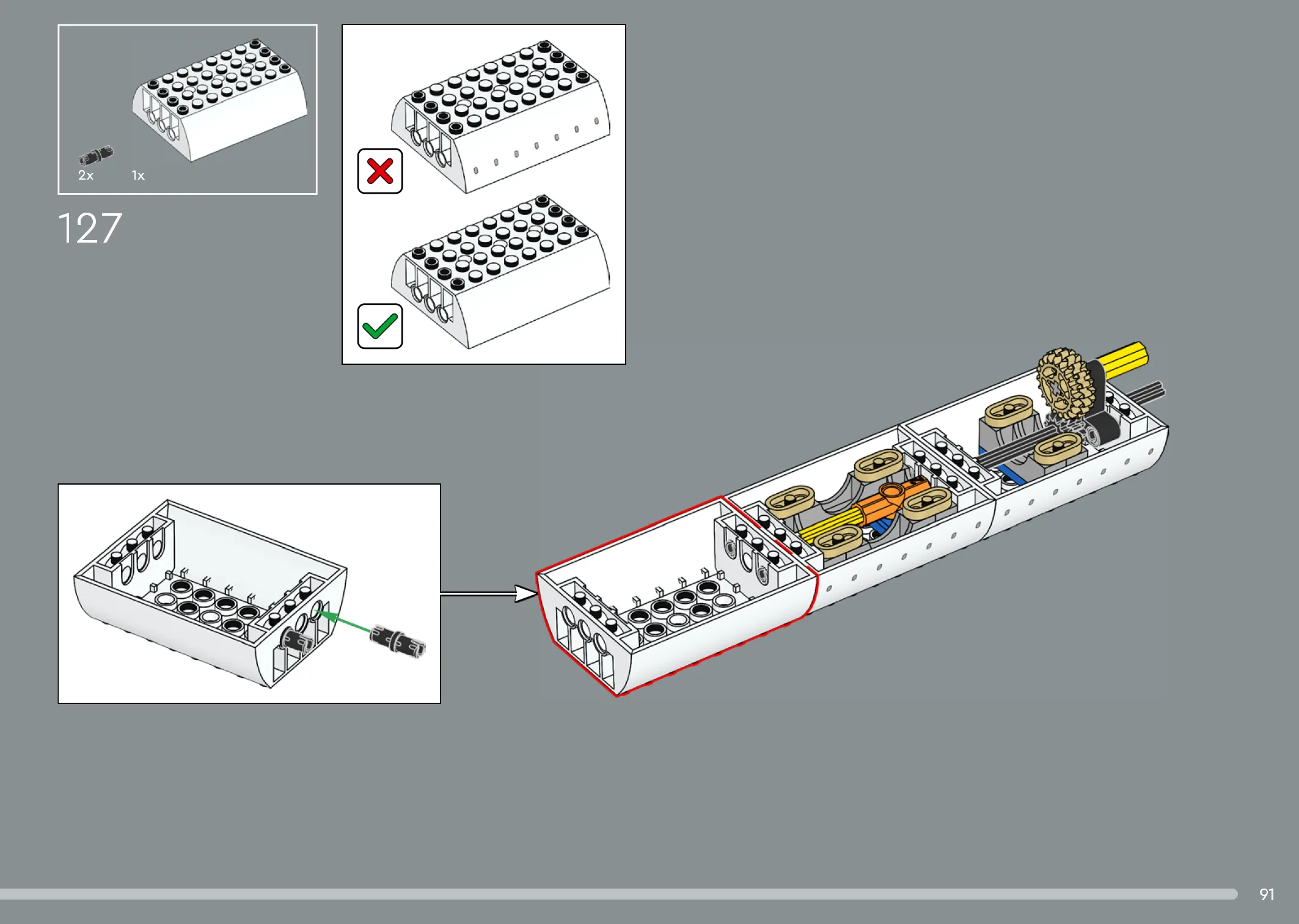 2x
1x

127

91