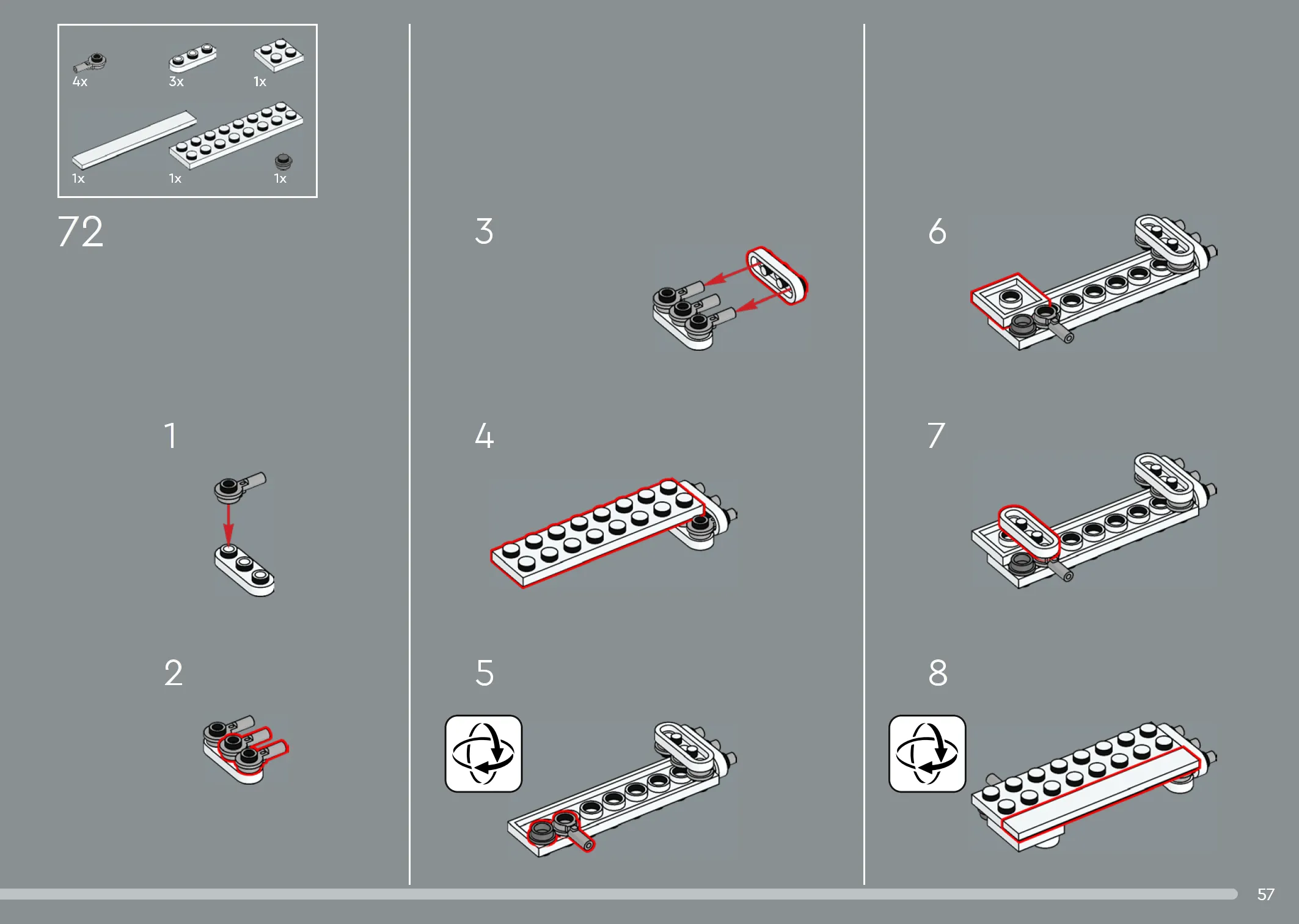 4x
3x
1x
1x
1x
1x

72

1

2

3

4

5

6

7

8

57