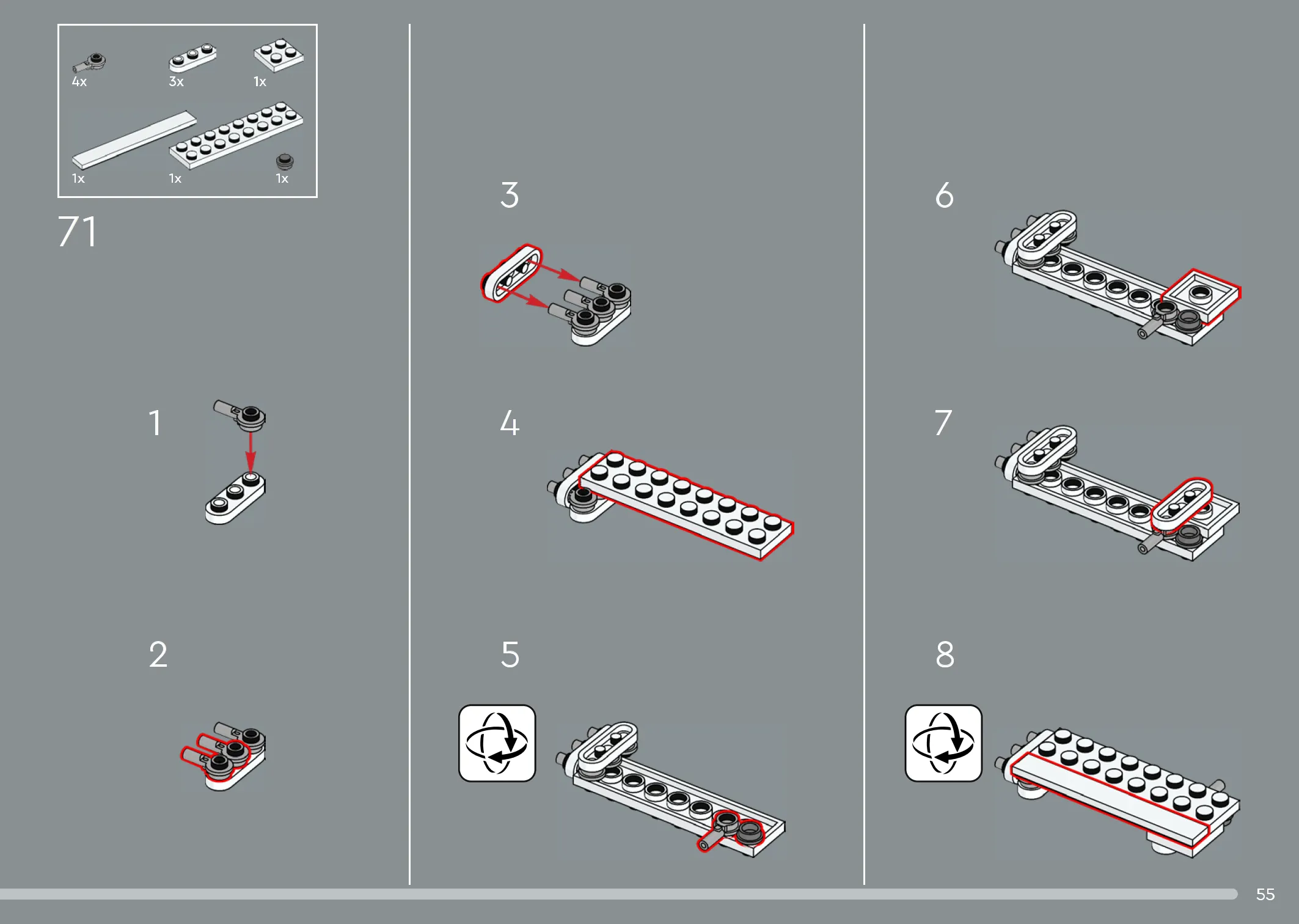 4x
3x
1x
1x
1x
1x

71

1

2

3

4

5

6

7

8

55