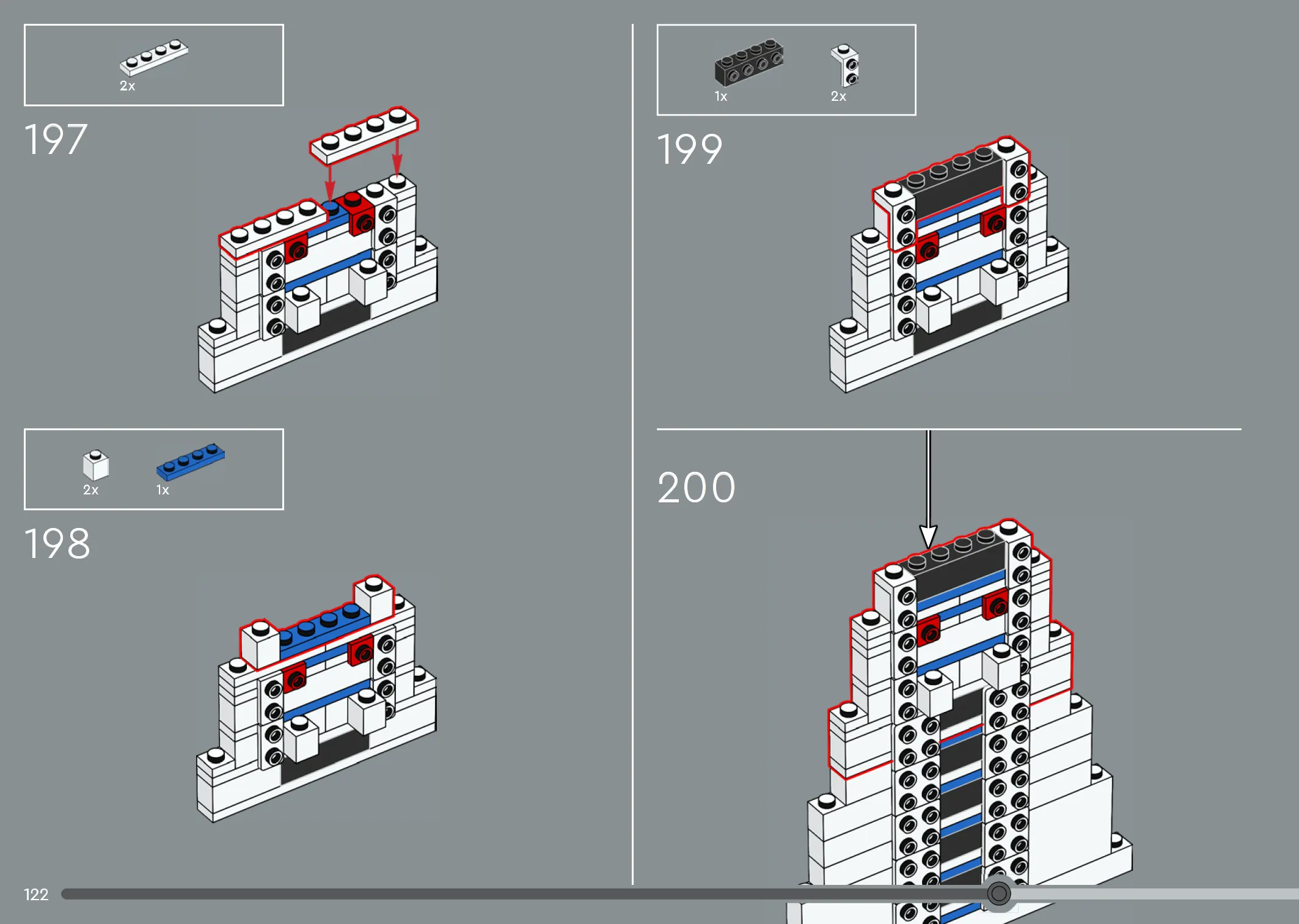 2x

197

2x

1x

198

1x

2x

199

200

122