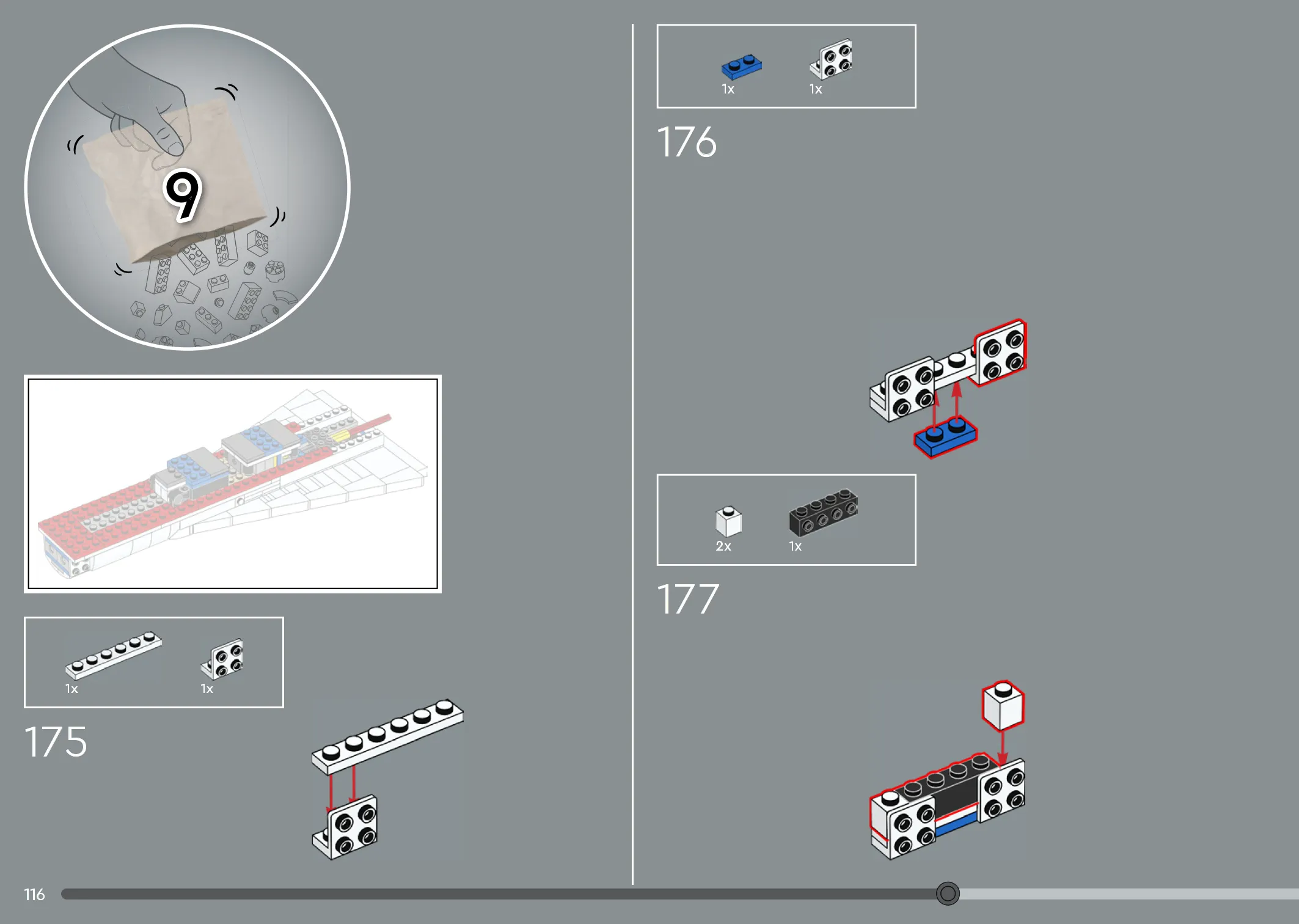 9

1x
1x

175

1x
1x

176

2x
1x

177

116