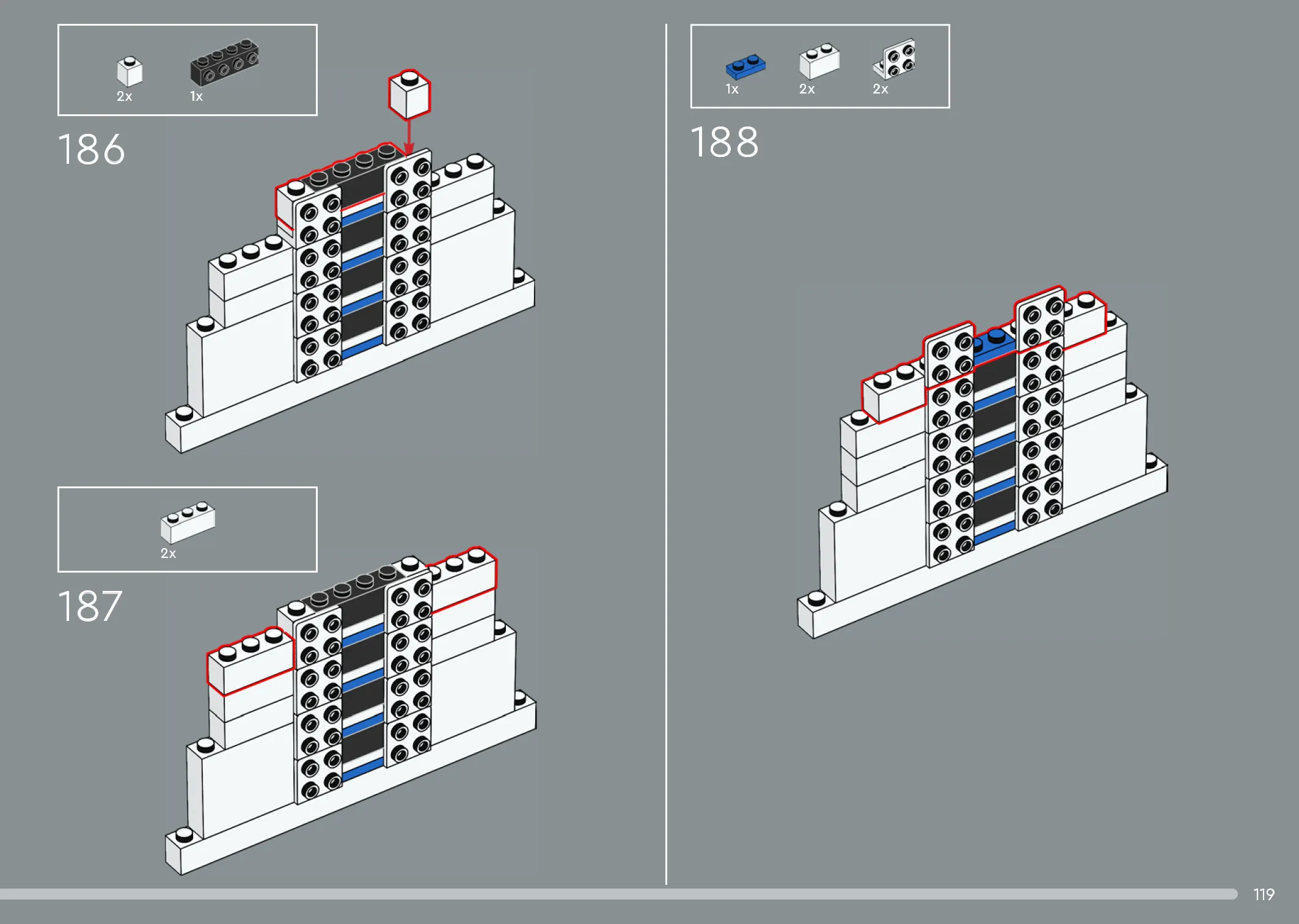 2x 1x

186

2x

187

1x 2x 2x

188

119