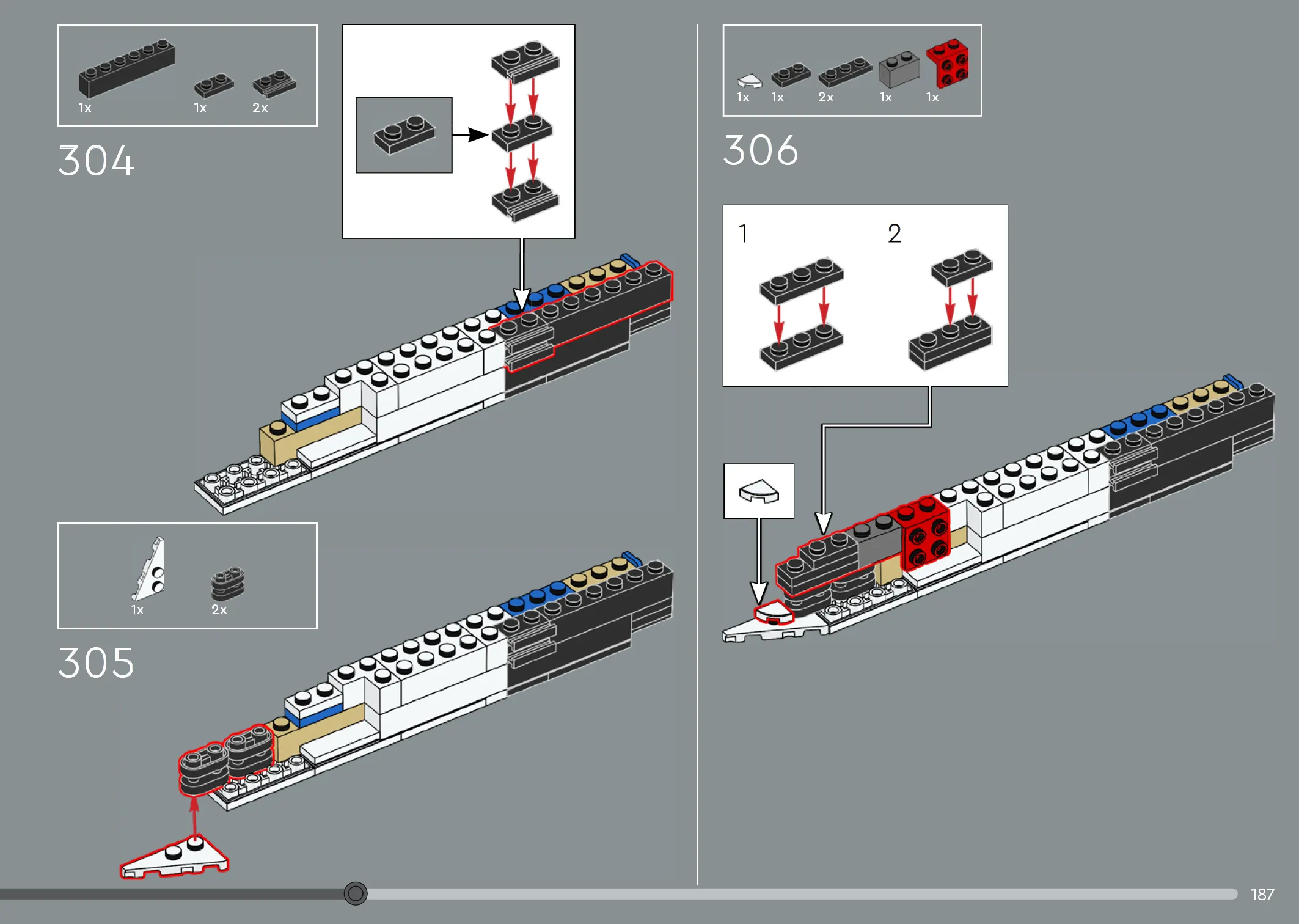 1x 1x 2x

304

1x 2x

305

1x 1x 2x 1x 1x

306

1 2

187