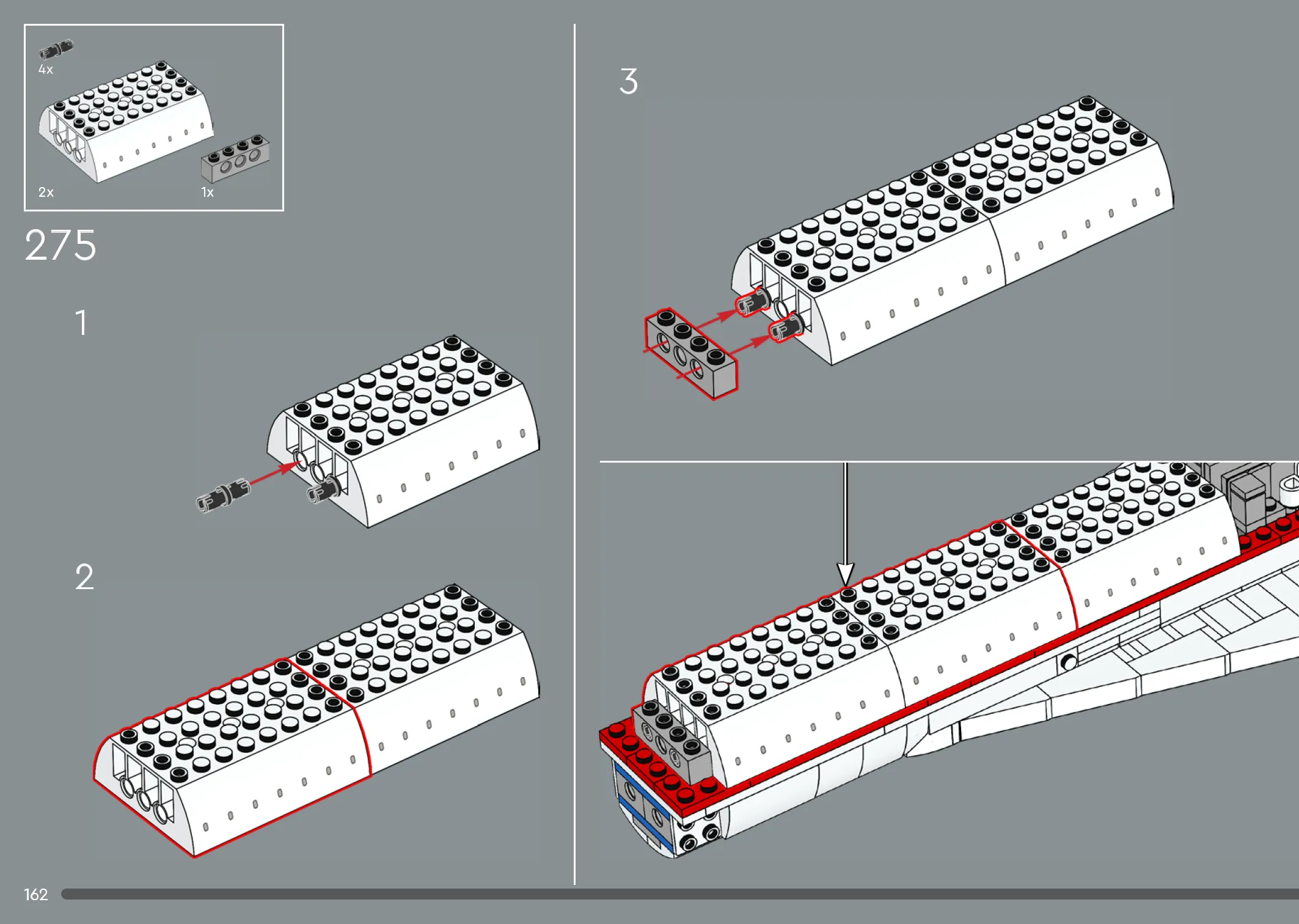 4x

2x

1x

275

1

2

3

162