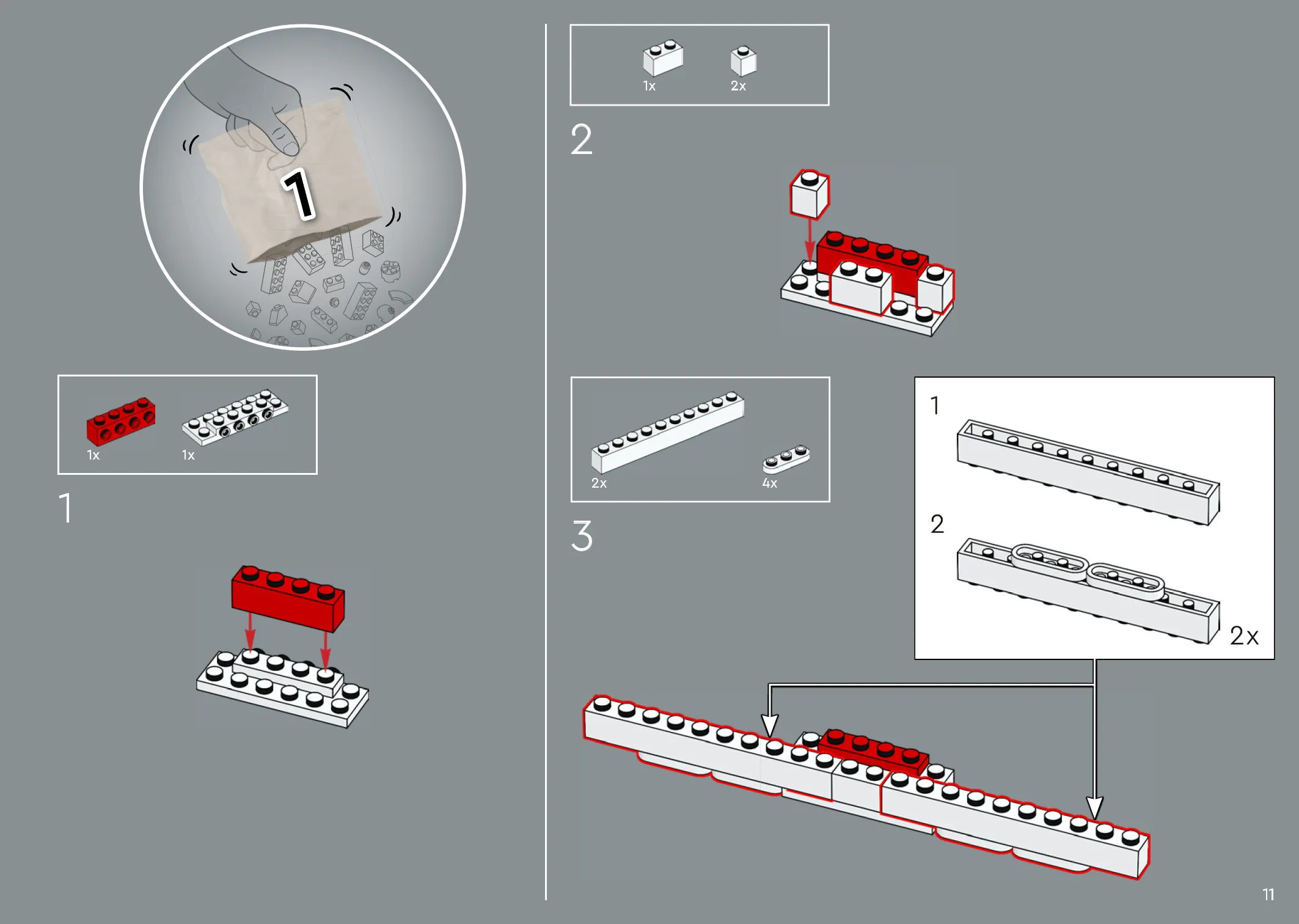 1

1x 1x

1

1x 2x

2

2x 4x

3

1

2

2x

11