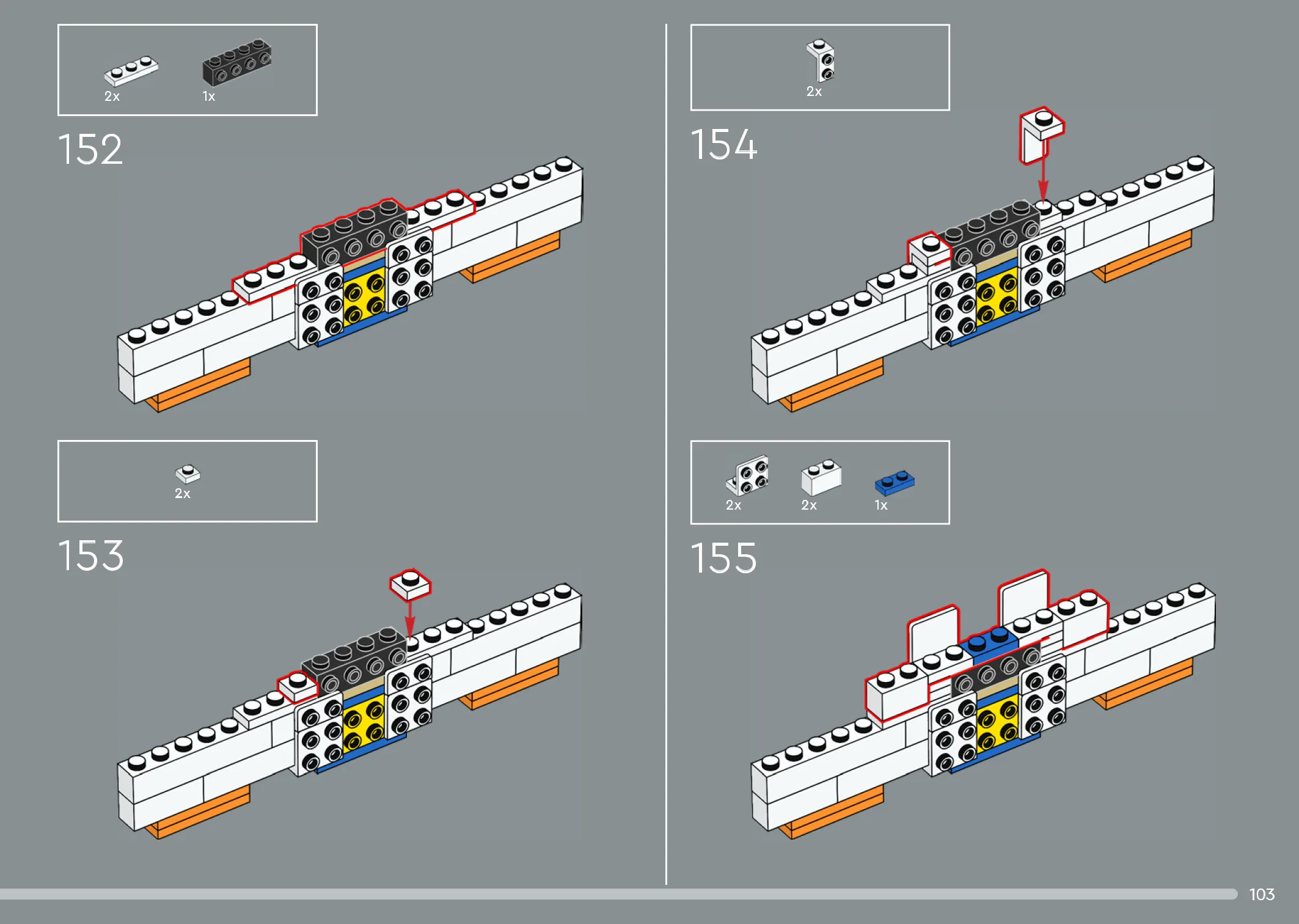 2x 1x

152

2x

153

2x

154

2x 2x 1x

155

103