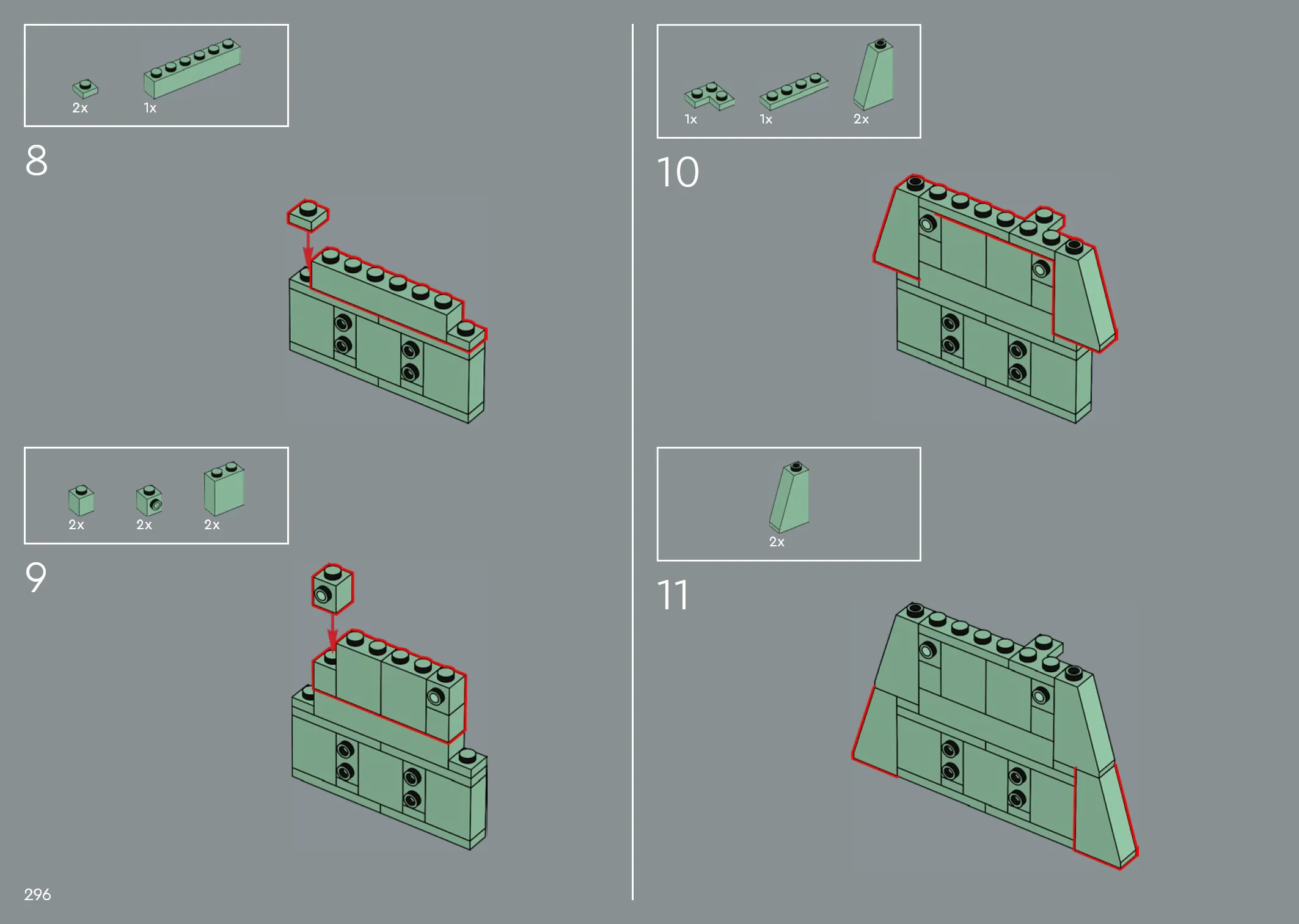 2x 1x

8

2x 2x 2x

9

296

1x 1x 2x

10

2x

11