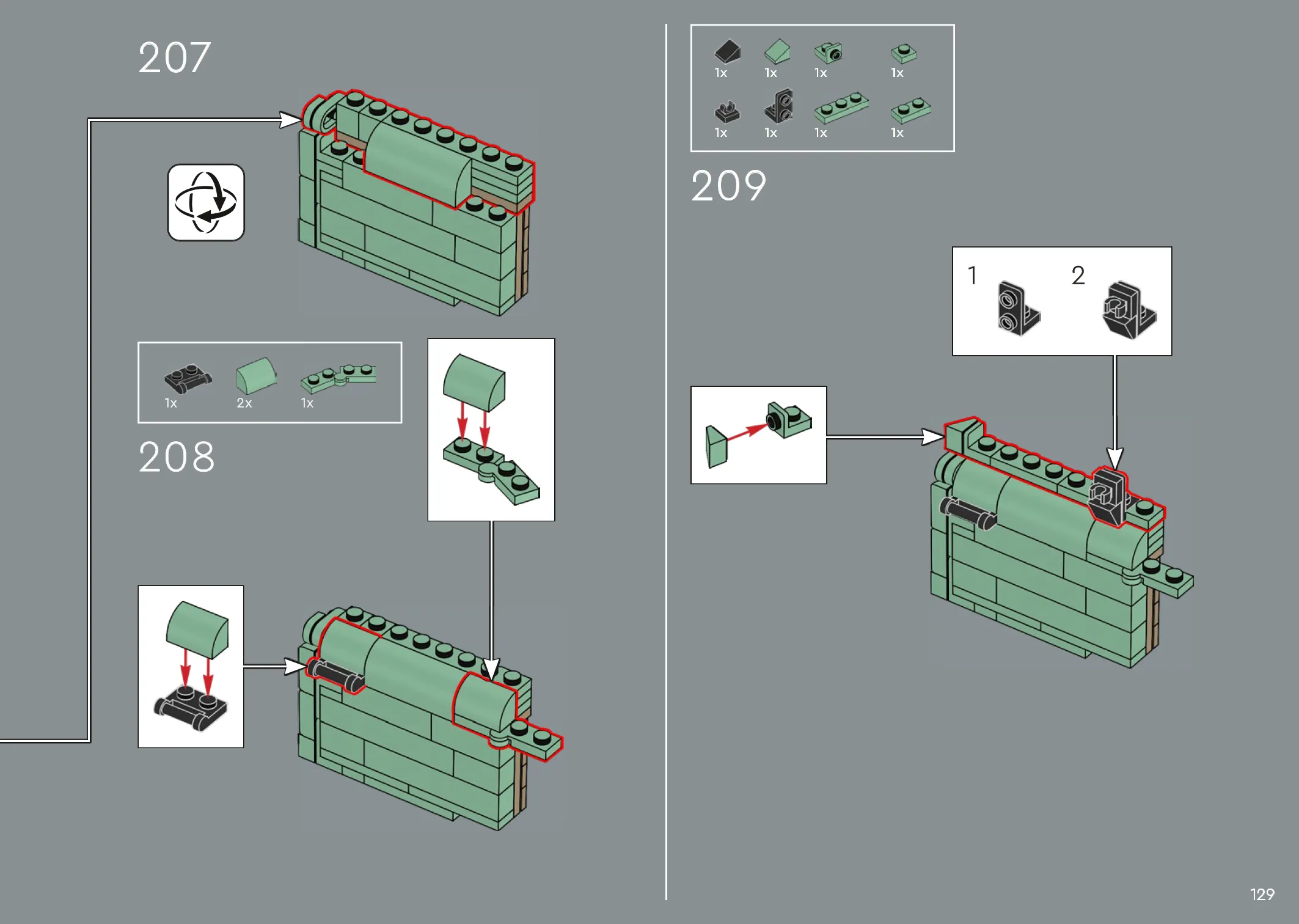 207

1x 2x 1x

208

1x 1x 1x 1x
1x 1x 1x 1x

209

1 2

129