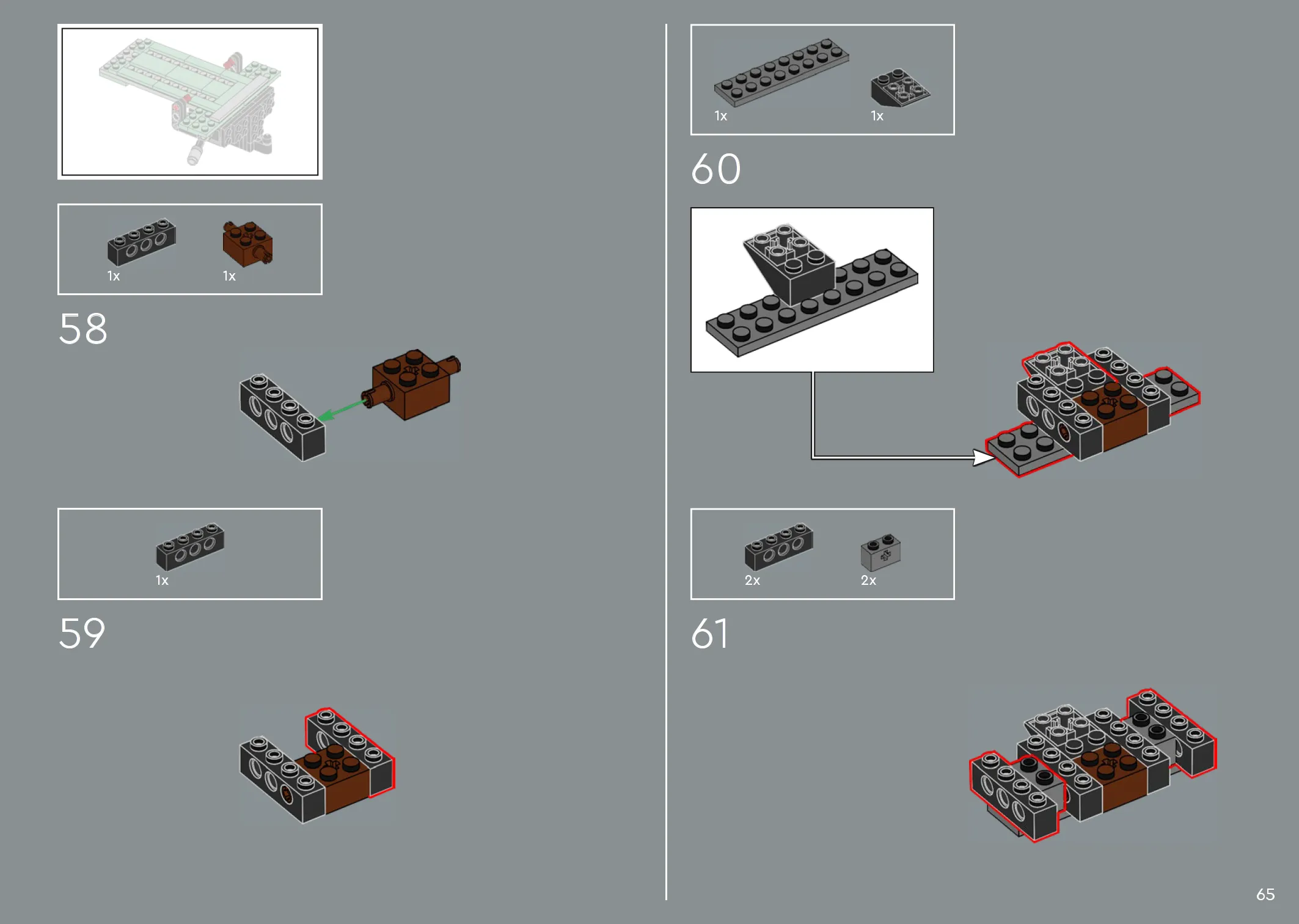 1x

1x

58

1x

59

1x

1x

60

2x

2x

61

65