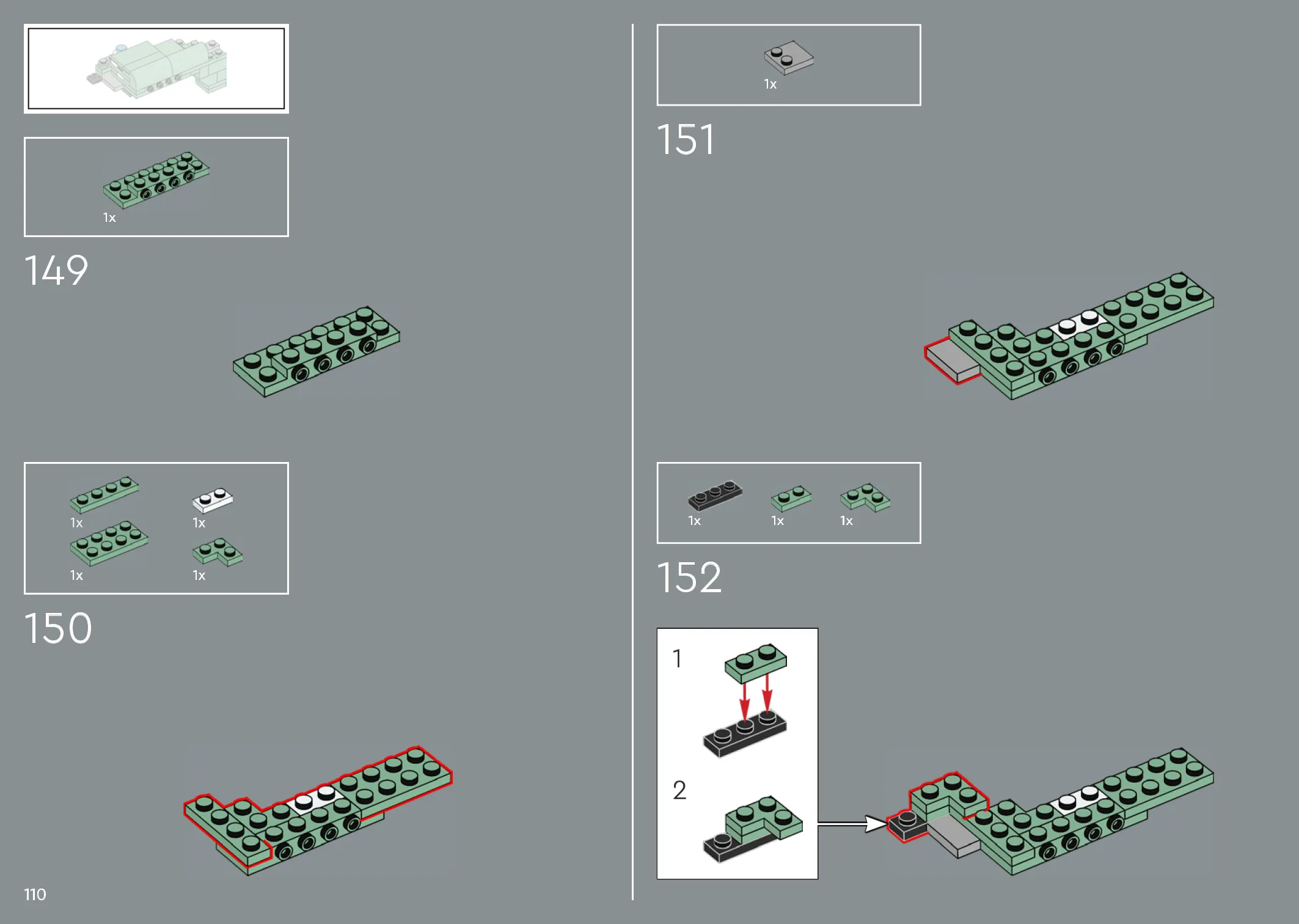 1x

149

1x
1x
1x
1x

150

110

1x

151

1x
1x
1x

152

1

2