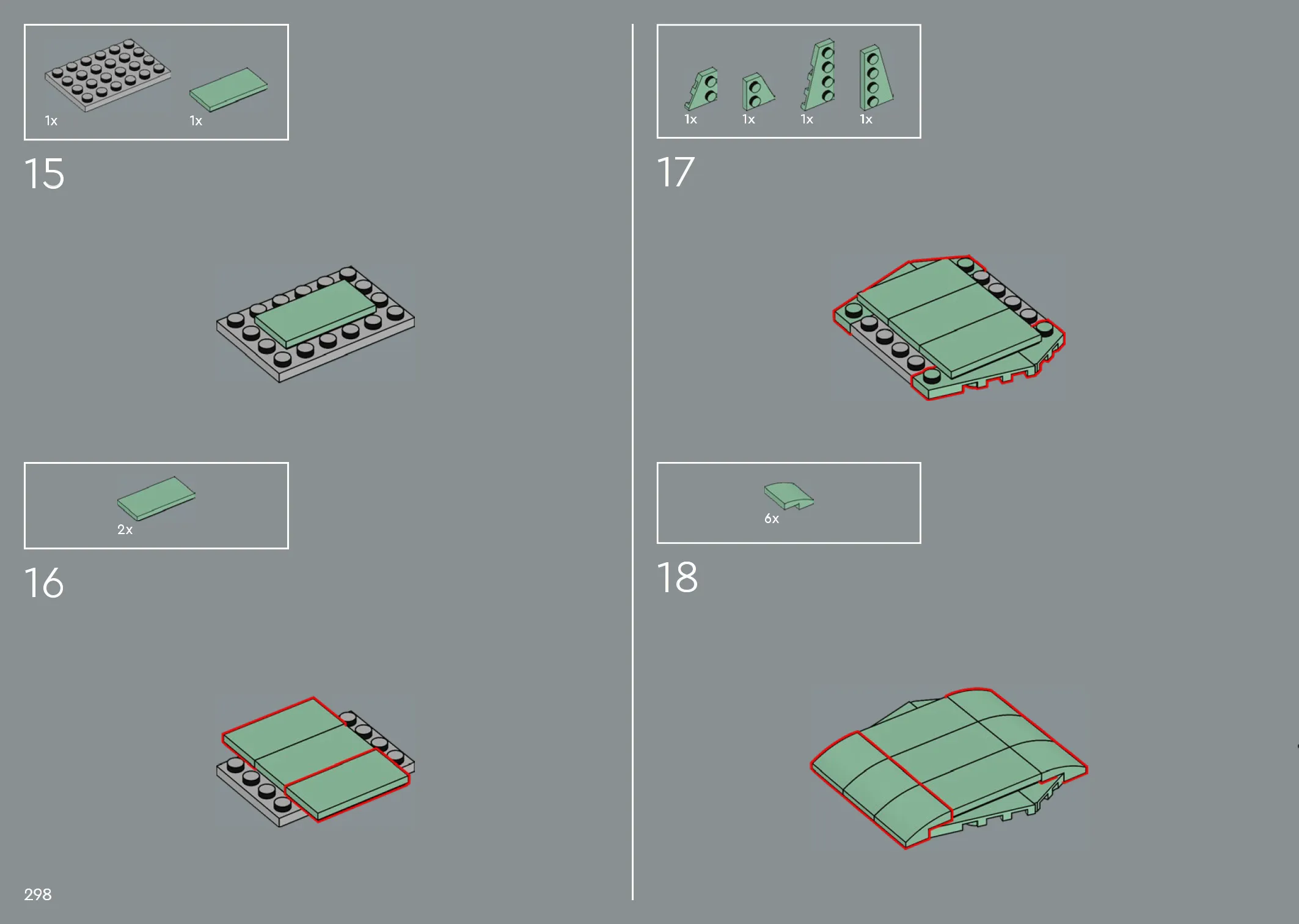 1x 1x

15

2x

16

298

1x 1x 1x 1x

17

6x

18